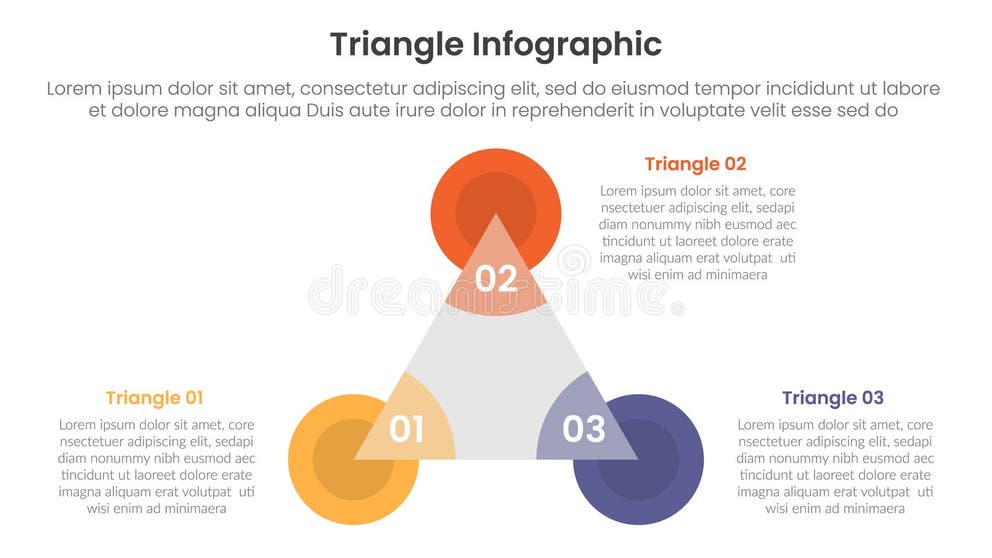 Triangle Infographic

Lorem ipsum dolor sit amet, consectetur adipiscing elit, sed do eiusmod tempor incididunt ut labore et dolore magna aliqua Duis aute irure dolor in reprehenderit in voluptate velit esse sed do

Triangle 02

Lorem ipsum dolor sit amet, core nsectetuer adipiscing elit, sedapi diam nonummy nibh eusmod aec tincidunt ut laoreet dolore erate imagna aliquam erat volutpat uti wisi enim ad minimaera

02

dreamstime

Triangle 01

Lorem ipsum dolor sit amet, core nsectetuer adipiscing elit, sedapi diam nonummy nibh eusmod aec tincidunt ut laoreet dolore erate imagna aliquam erat volutpat uti wisi enim ad minimaera

01

03

Triangle 03

Lorem ipsum dolor sit amet, core nsectetuer adipiscing elit, sedapi diam nonummy nibh eusmod aec tincidunt ut laoreet dolore erate imagna aliquam erat volutpat uti wisi enim ad minimaera