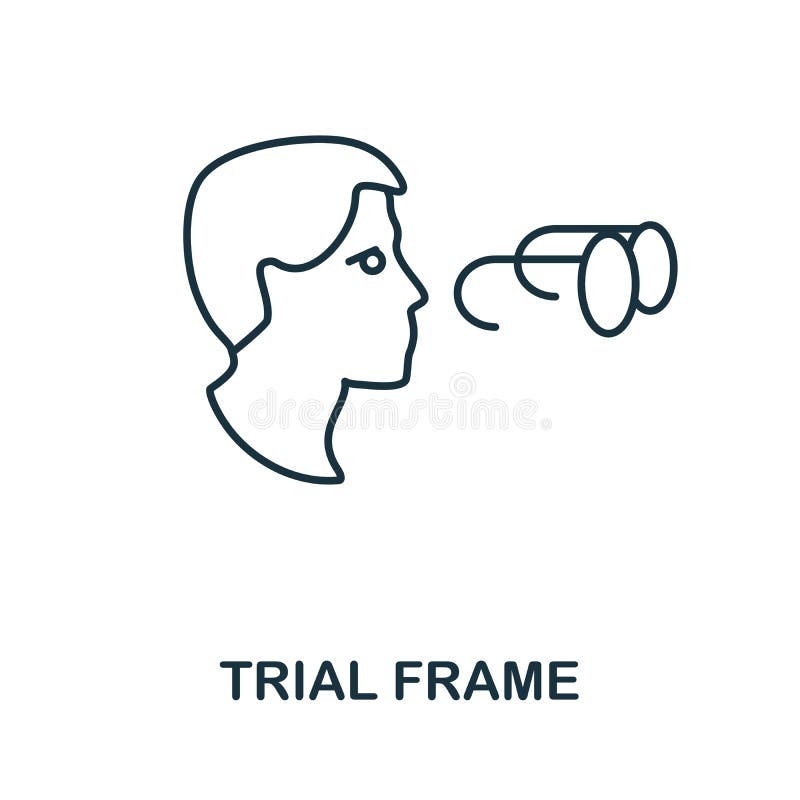 dreamstime.

TRIAL FRAME