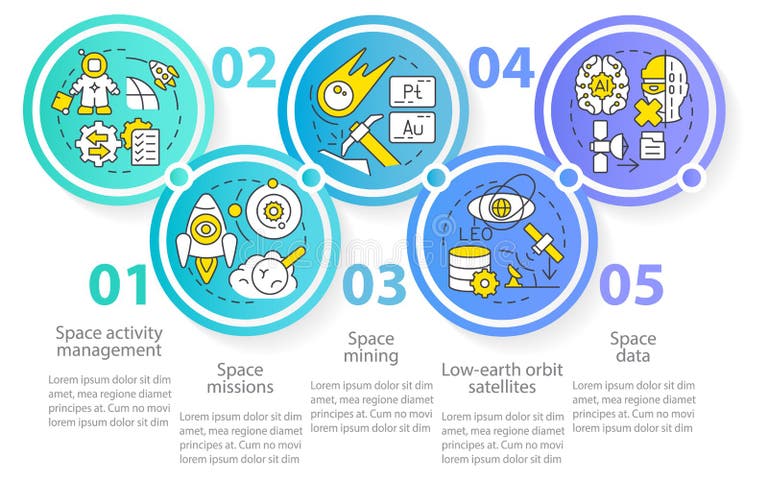 02

Pt

Au

04

AI

LEO

01

Space activity management

Lorem ipsum dolor sit dim amet, mea regione diamet principes at. Cum no movi lorem ipsum dolor sit dim

Space missions

Lorem ipsum dolor sit dim amet, mea regione diamet principes at. Cum no movi lorem ipsum dolor sit dim

03

Space mining

Lorem ipsum dolor sit dim amet, mea regione diamet principes at. Cum no movi lorem ipsum dolor sit dim

Low-earth orbit satellites

Lorem ipsum dolor sit dim amet, mea regione diamet principes at. Cum no movi lorem ipsum dolor sit dim

05

Space data

Lorem ipsum dolor sit dim amet, mea regione diamet principes at. Cum no movi lorem ipsum dolor sit dim