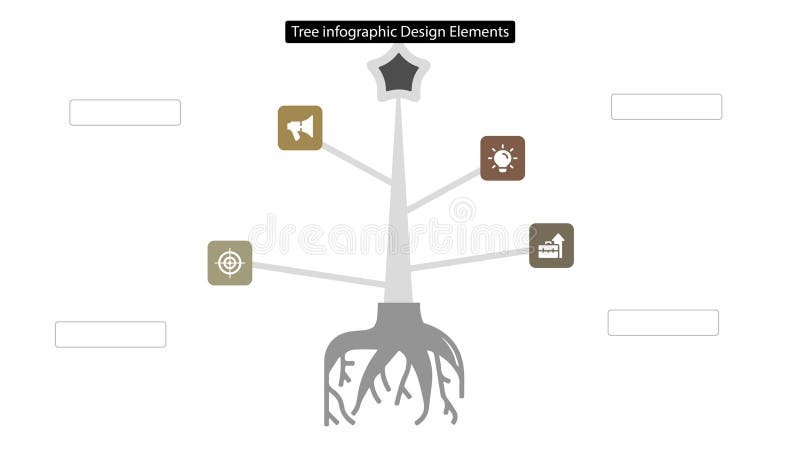 Tree infographic Design Elements

dreamstime