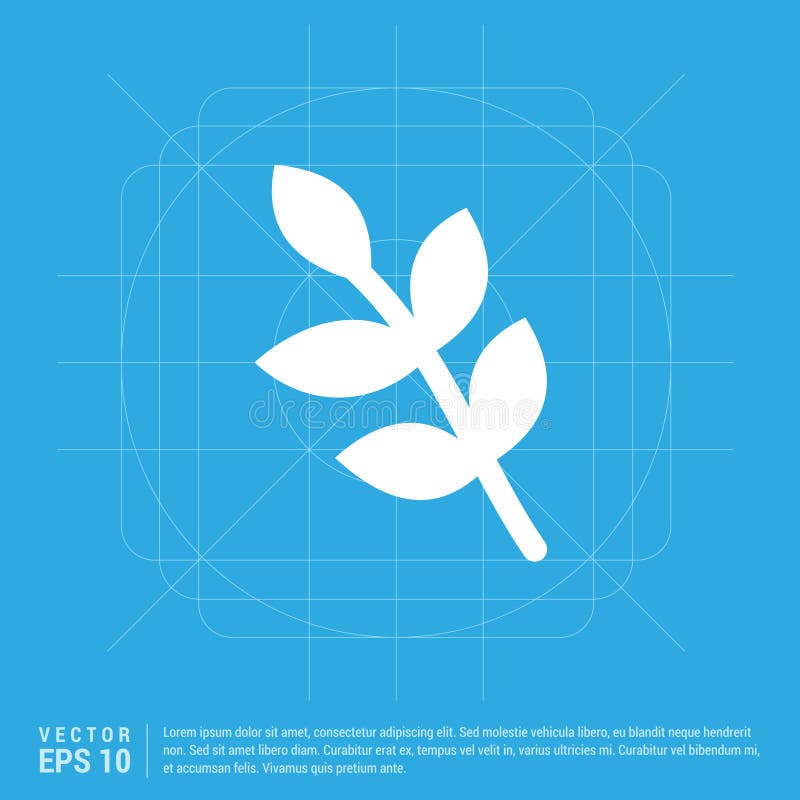 dreamstime

VECTOR
EPS 10

Lorem ipsum dolor sit amet, consectetur adipiscing elit. Sed molestie vehicula libero, eu blandit neque hendrerit non. Sed sit amet libero diam. Curabitur erat ex, tempus vel velit in, varius ultricies mi. Curabitur vel bibendum mi, et accumsan felis. Vivamus quis pretium ante.