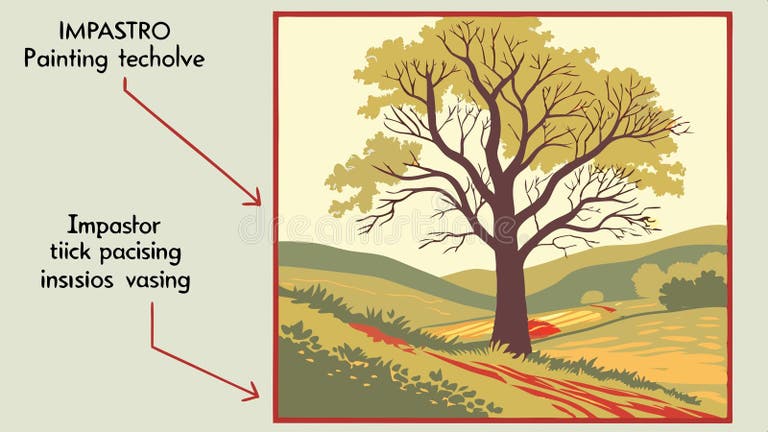 IMPASTRO
Painting techolve

Impastor
tiick pacising
insisios vasing

dreamstime