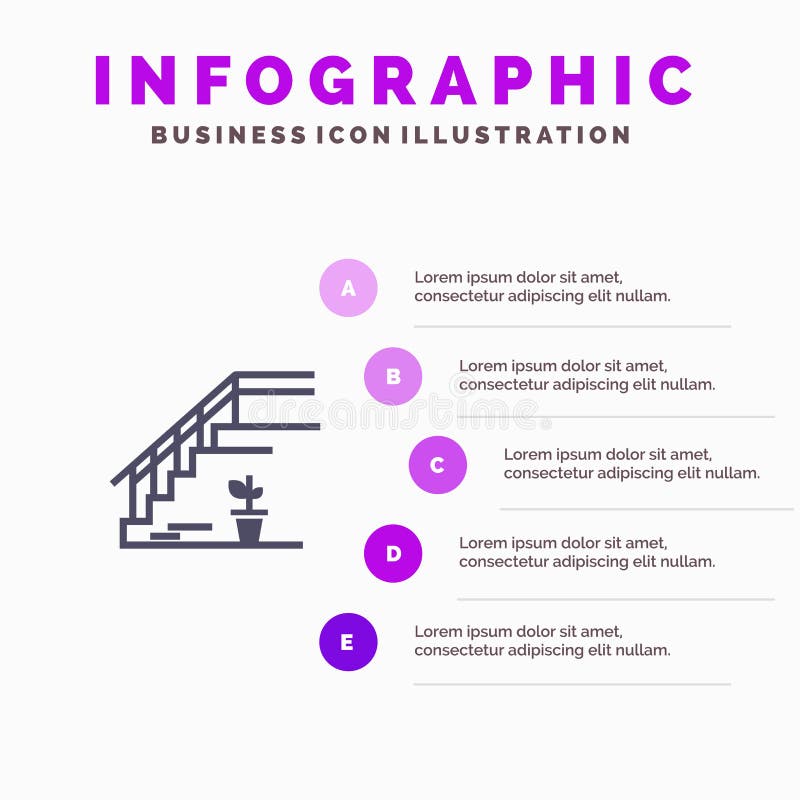 INFOGRAPHIC
BUSINESS ICON ILLUSTRATION

A
Lorem ipsum dolor sit amet, consectetur adipiscing elit nullam.

B
Lorem ipsum dolor sit amet, consectetur adipiscing elit nullam.

dreamstime

C
Lorem ipsum dolor sit amet, consectetur adipiscing elit nullam.

D
Lorem ipsum dolor sit amet, consectetur adipiscing elit nullam.

E
Lorem ipsum dolor sit amet, consectetur adipiscing elit nullam.