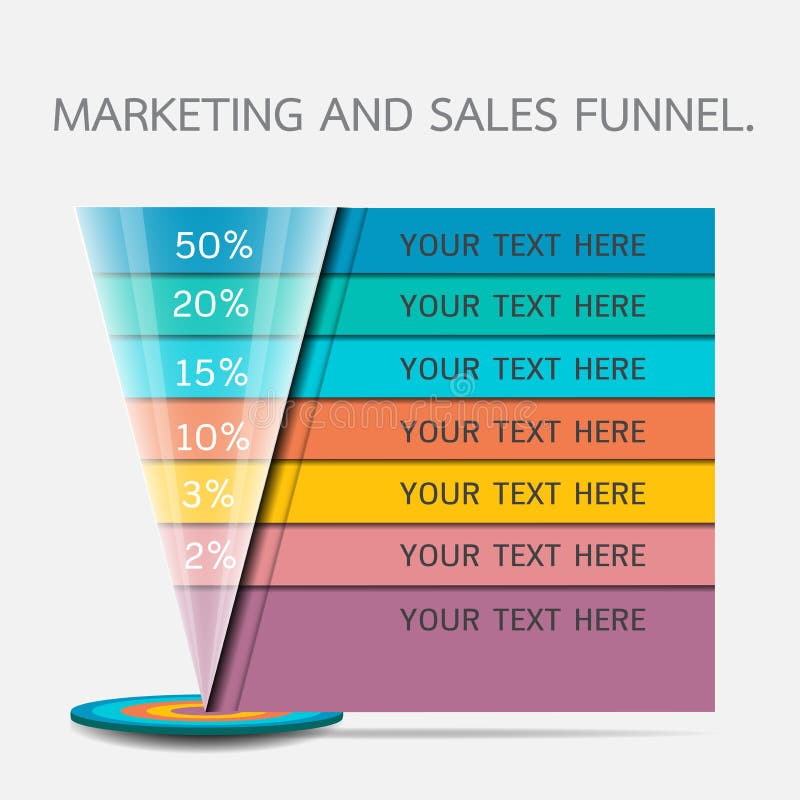 MARKETING AND SALES FUNNEL.

50%
YOUR TEXT HERE

20%
YOUR TEXT HERE

15%
YOUR TEXT HERE

10%
YOUR TEXT HERE

3%
YOUR TEXT HERE

2%
YOUR TEXT HERE

YOUR TEXT HERE

dreamstime