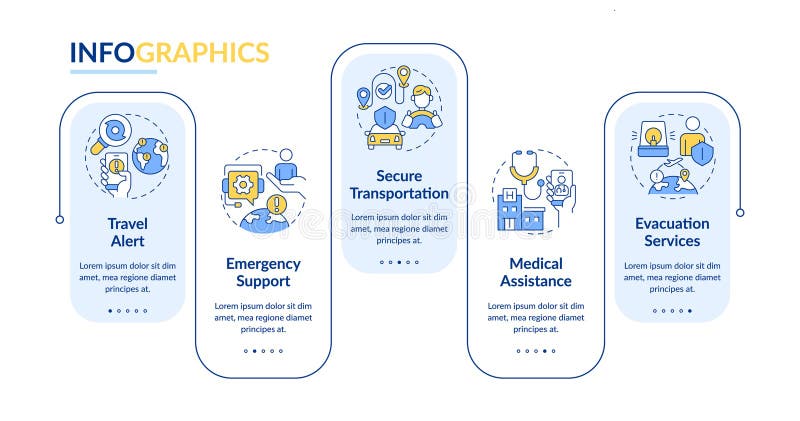 INFOGRAPHICS

Travel Alert

Lorem ipsum dolor sit dim amet, mea regione diamet principes at.

Emergency Support

Lorem ipsum dolor sit dim amet, mea regione diamet principes at.

Secure Transportation

Lorem ipsum dolor sit dim amet, mea regione diamet principes at.

Medical Assistance

Lorem ipsum dolor sit dim amet, mea regione diamet principes at.

Evacuation Services

Lorem ipsum dolor sit dim amet, mea regione diamet principes at.