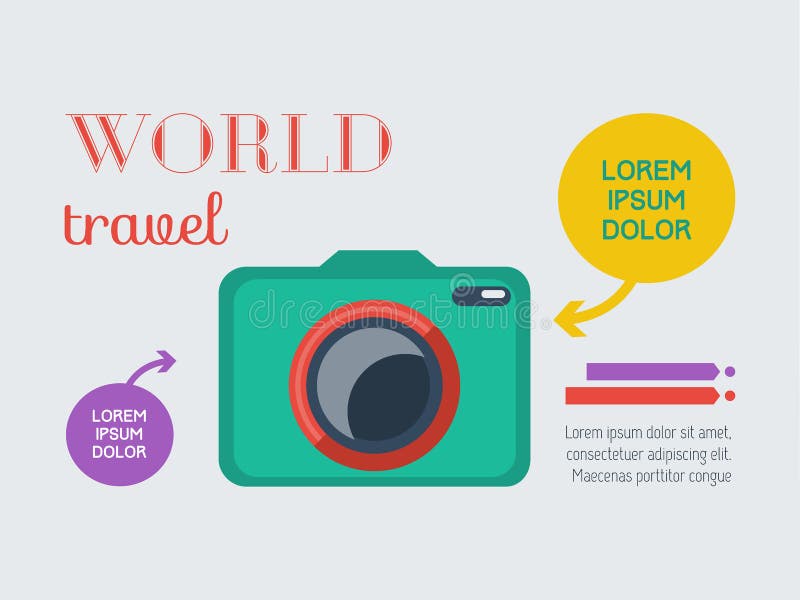 WORLD
travel

LOREM
IPSUM
DOLOR

dreamstime

LOREM
IPSUM
DOLOR

Lorem ipsum dolor sit amet, consectetuer adipiscing elit. Maecenas porttitor congue