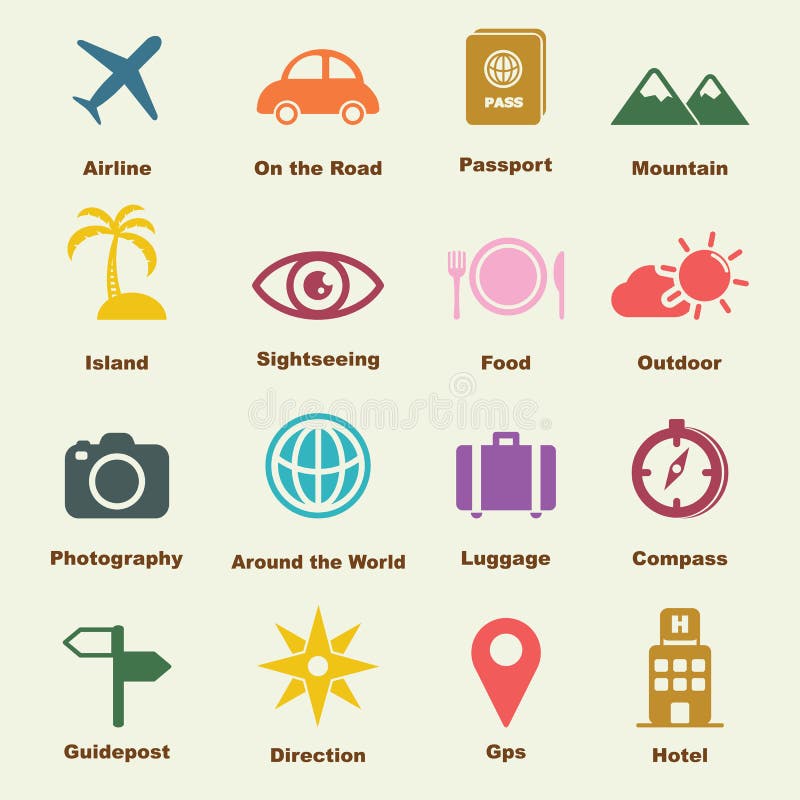 PASS

Airline
On the Road
Passport
Mountain

Island
Sightseeing
Food
Outdoor

dreamstime

Photography
Around the World
Luggage
Compass

H

Guidepost
Direction
Gps
Hotel