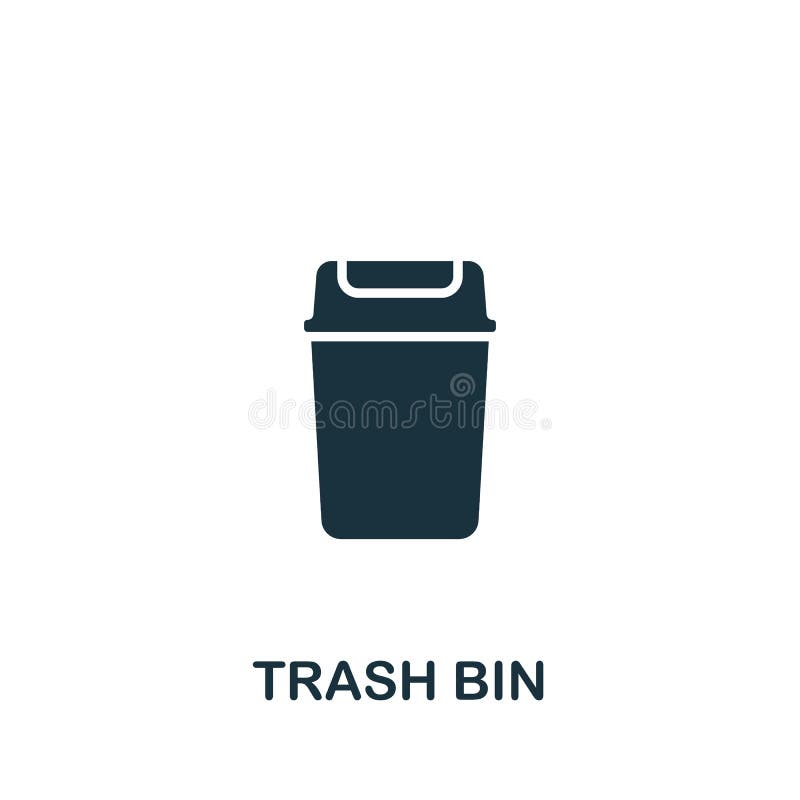 dreamstime

TRASH BIN