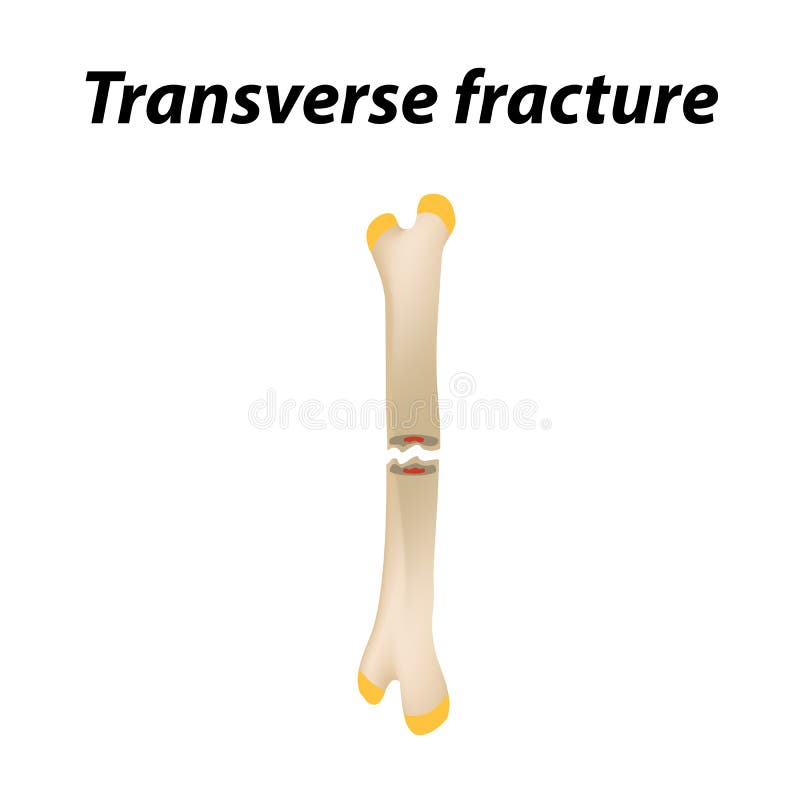 Transverse fracture

dreamstime