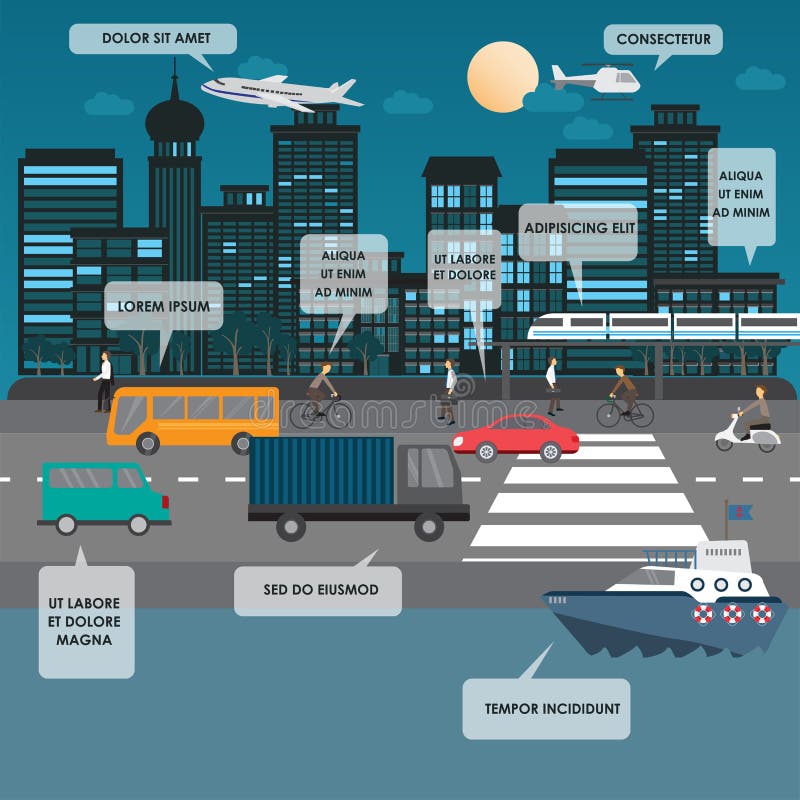 DOLOR SIT AMET

CONSECTETUR

ALIQUA UT ENIM AD MINIM

ADIPISICING ELIT

ALIQUA UT ENIM AD MINIM

UT LABORE ET DOLORE

LOREM IPSUM

dreamstime

UT LABORE ET DOLORE MAGNA

SED DO EIUSMOD

TEMPOR INCIDIDUNT