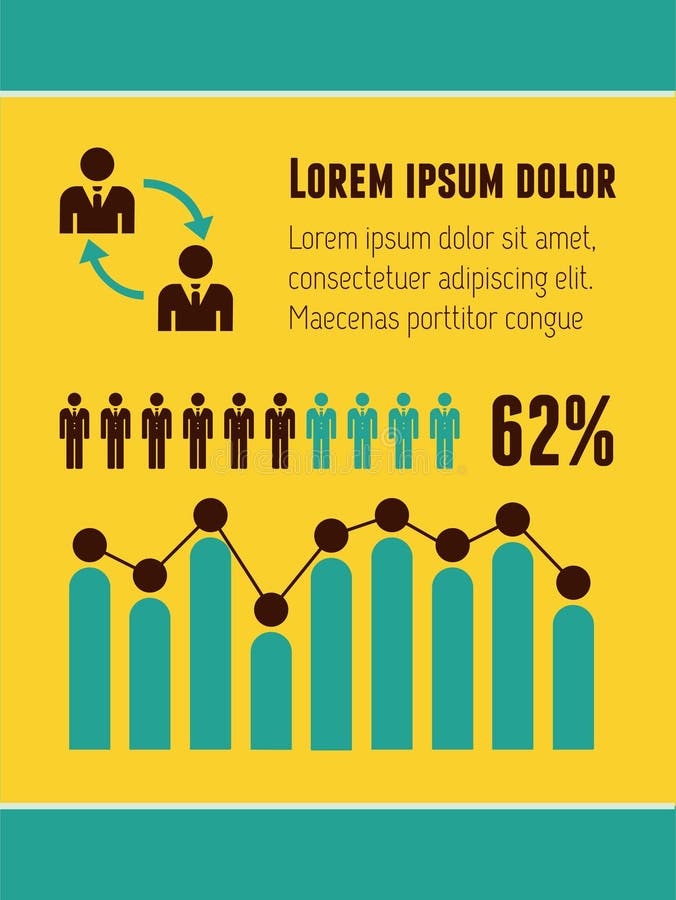 LOREM IPSUM DOLOR

Lorem ipsum dolor sit amet, consectetuer adipiscing elit. Maecenas porttitor congue

62%