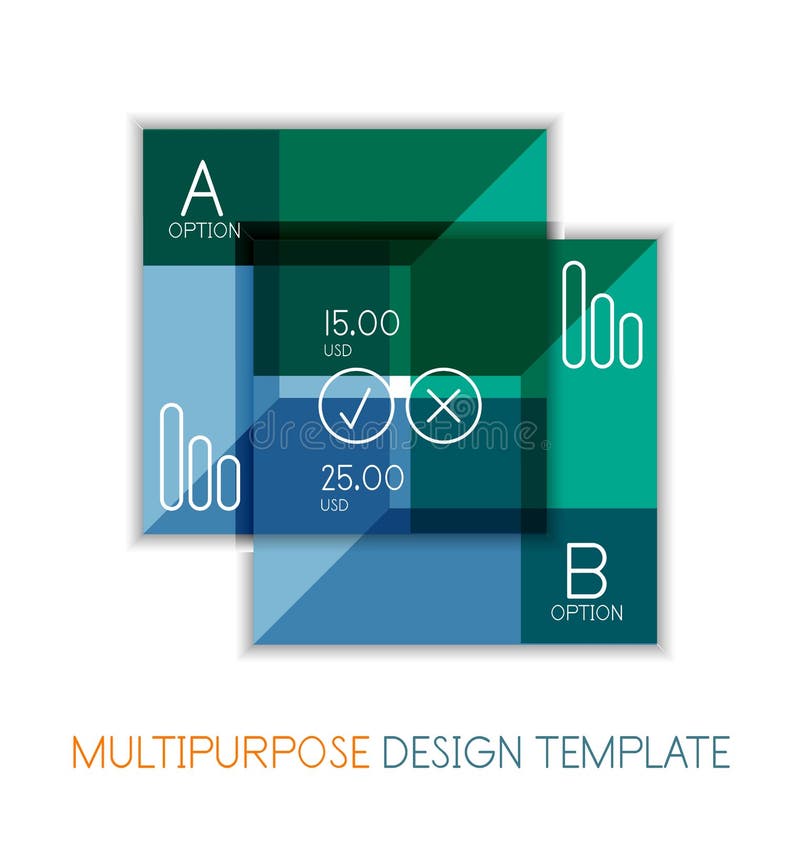 A
OPTION

15.00
USD

dreamstime

25.00
USD

B
OPTION

MULTIPURPOSE DESIGN TEMPLATE