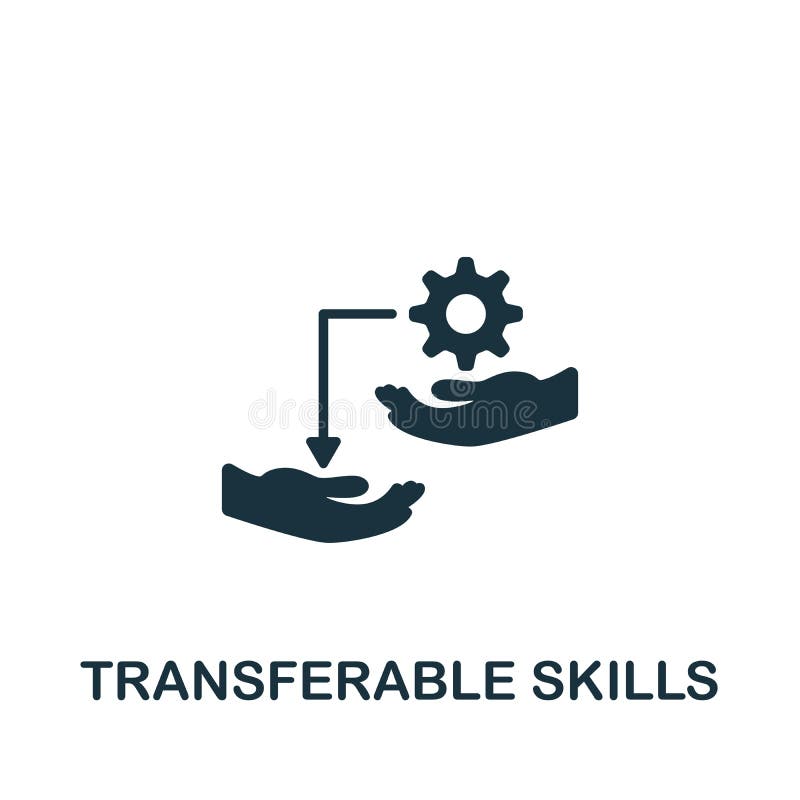 dreamstime

TRANSFERABLE SKILLS