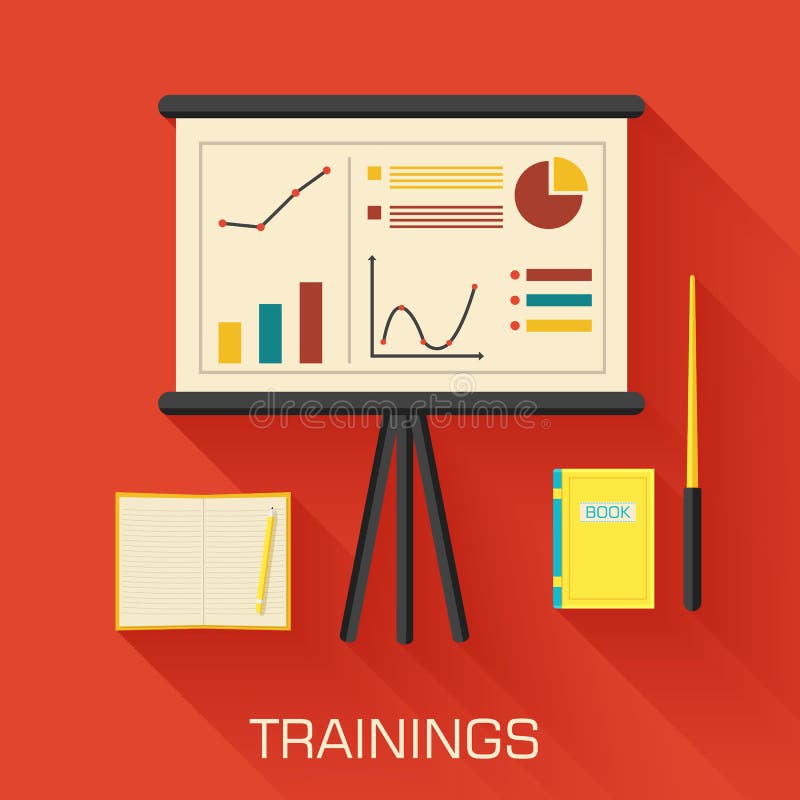 dreamstime

BOOK

TRAININGS