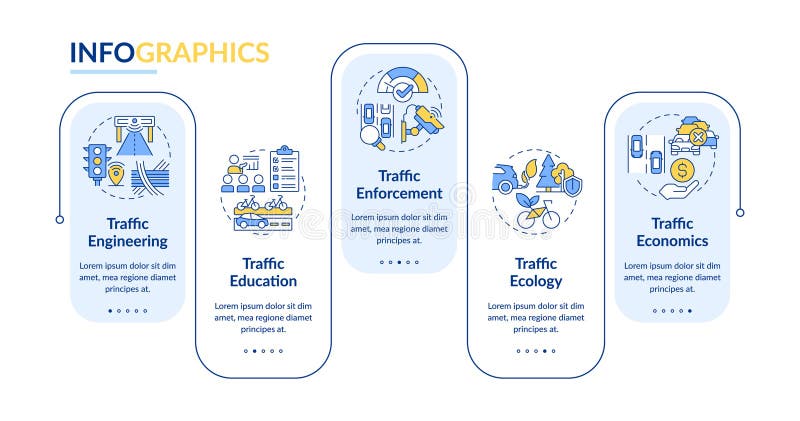 INFOGRAPHICS

Traffic Engineering

Lorem ipsum dolor sit dim amet, mea regione diamet principes at.

Traffic Education

Lorem ipsum dolor sit dim amet, mea regione diamet principes at.

Traffic Enforcement

Lorem ipsum dolor sit dim amet, mea regione diamet principes at.

Traffic Ecology

Lorem ipsum dolor sit dim amet, mea regione diamet principes at.

Traffic Economics

Lorem ipsum dolor sit dim amet, mea regione diamet principes at.