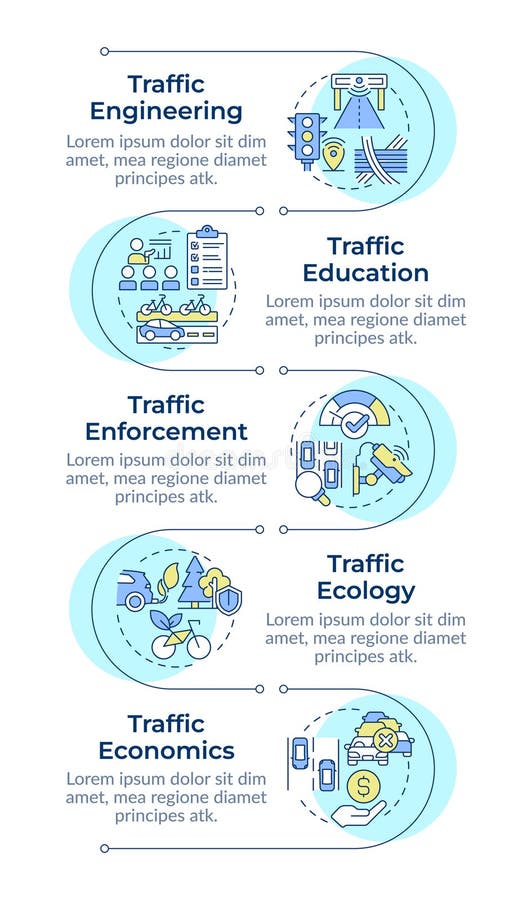 Traffic Engineering
Lorem ipsum dolor sit dim amet, mea regione diamet principes atk.

Traffic Education
Lorem ipsum dolor sit dim amet, mea regione diamet principes atk.

Traffic Enforcement
Lorem ipsum dolor sit dim amet, mea regione diamet principes atk.

Traffic Ecology
Lorem ipsum dolor sit dim amet, mea regione diamet principes atk.

Traffic Economics
Lorem ipsum dolor sit dim amet, mea regione diamet principes atk.