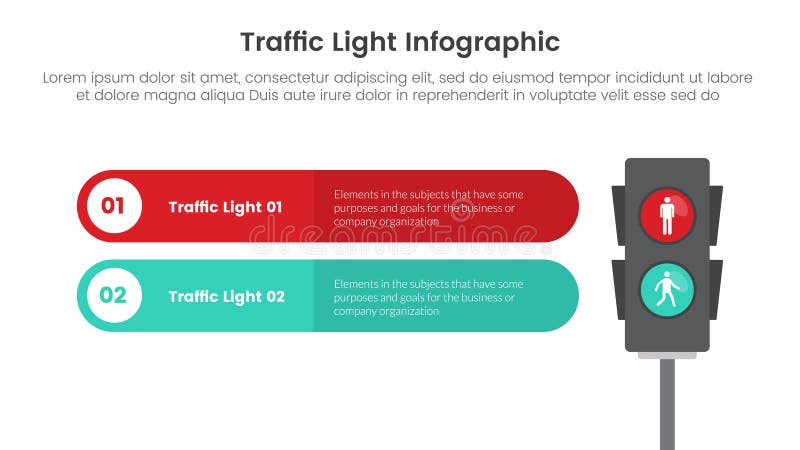 Traffic Light Infographic

Lorem ipsum dolor sit amet, consectetur adipiscing elit, sed do eiusmod tempor incididunt ut labore et dolore magna aliqua Duis aute irure dolor in reprehenderit in voluptate velit esse sed do

01

Traffic Light 01

Elements in the subjects that have some purposes and goals for the business or company organization

dreamstime

02

Traffic Light 02

Elements in the subjects that have some purposes and goals for the business or company organization