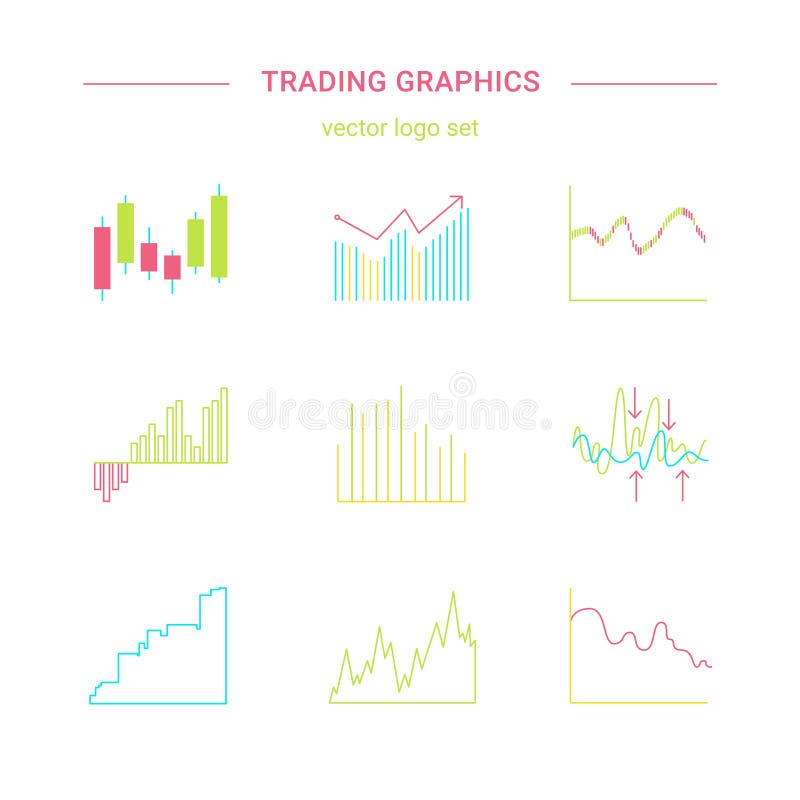 TRADING GRAPHICS

vector logo set

dreamstime