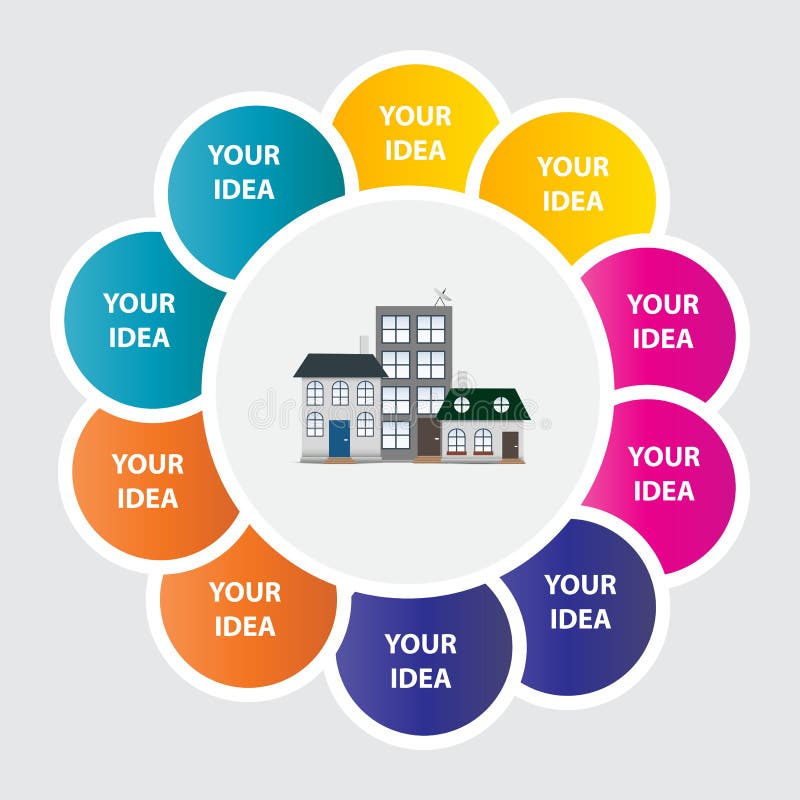 YOUR IDEA

YOUR IDEA

YOUR IDEA

YOUR IDEA

YOUR IDEA

YOUR IDEA

YOUR IDEA

YOUR IDEA

YOUR IDEA

YOUR IDEA

dreamstime