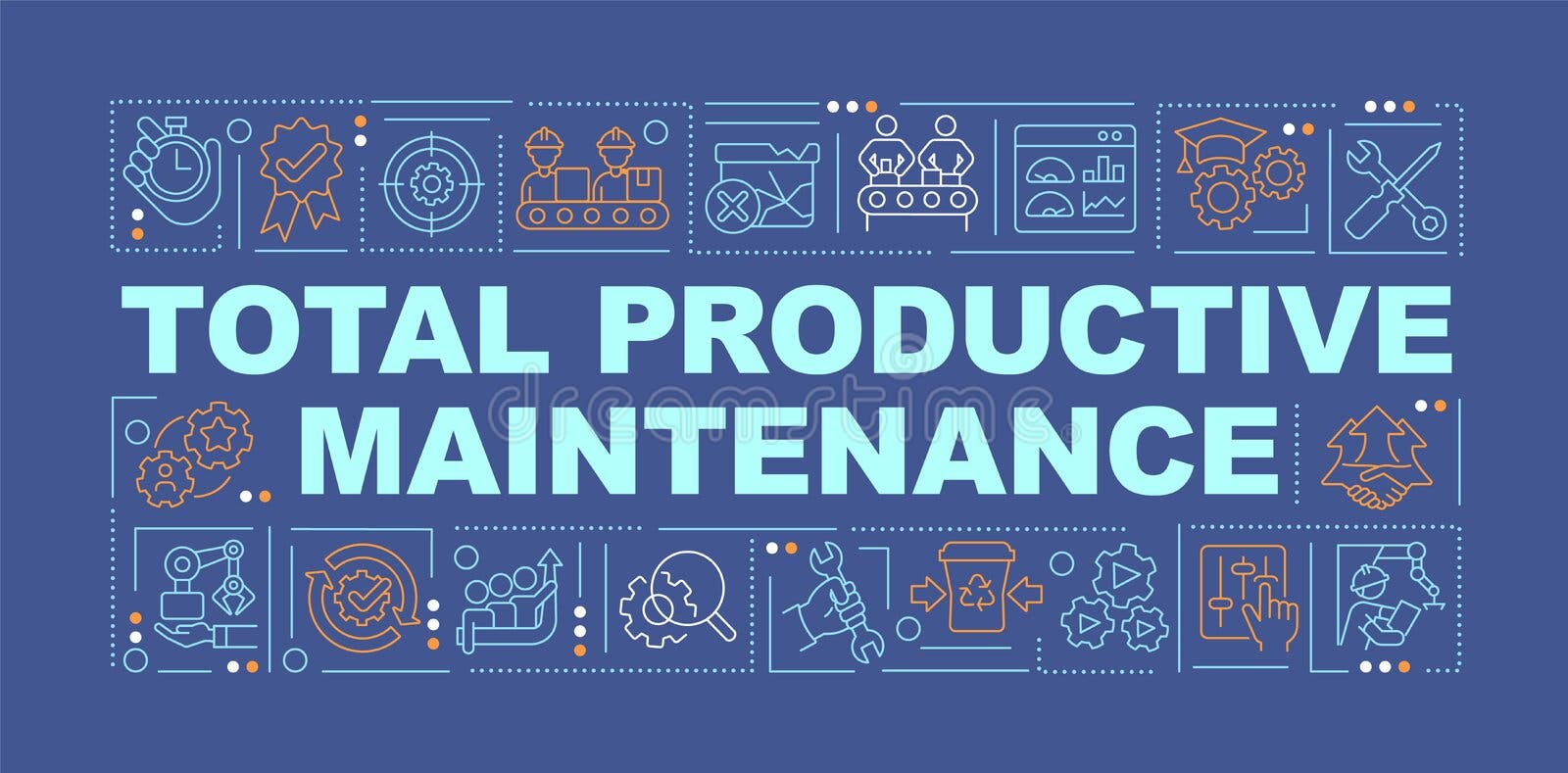 TOTAL PRODUCTIVE MAINTENANCE

dreamstime