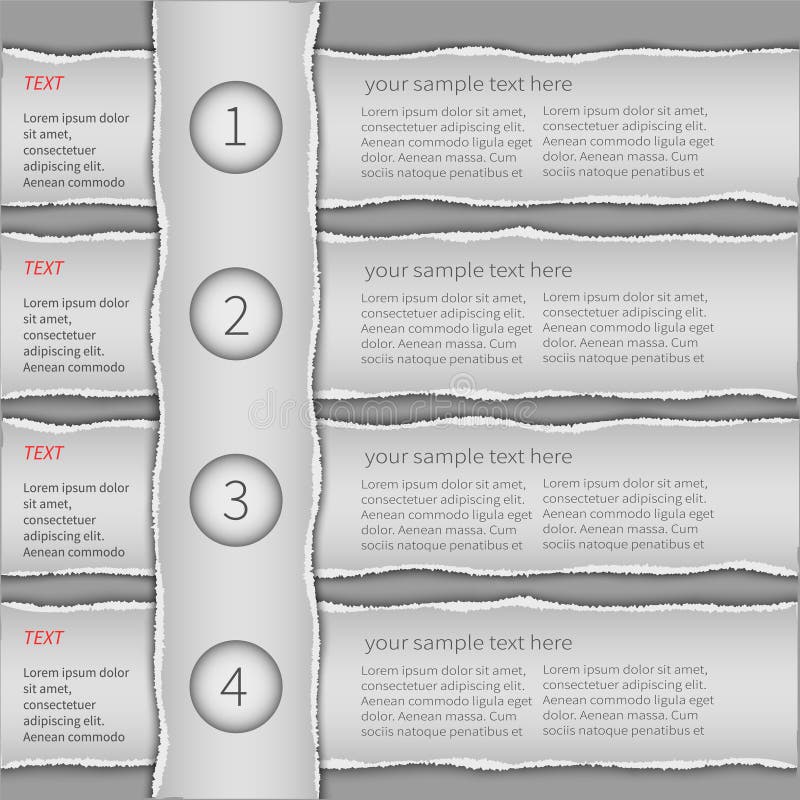 TEXT

Lorem ipsum dolor sit amet, consectetuer adipiscing elit. Aenean commodo

1

your sample text here

Lorem ipsum dolor sit amet, consectetuer adipiscing elit. Aenean commodo ligula eget dolor. Aenean massa. Cum sociis natoque penatibus et

Lorem ipsum dolor sit amet, consectetuer adipiscing elit. Aenean commodo ligula eget dolor. Aenean massa. Cum sociis natoque penatibus et

TEXT

Lorem ipsum dolor sit amet, consectetuer adipiscing elit. Aenean commodo

2

your sample text here

Lorem ipsum dolor sit amet, consectetuer adipiscing elit. Aenean commodo ligula eget dolor. Aenean massa. Cum sociis natoque penatibus et

Lorem ipsum dolor sit amet, consectetuer adipiscing elit. Aenean commodo ligula eget dolor. Aenean massa. Cum sociis natoque penatibus et

dreamstime

TEXT

Lorem ipsum dolor sit amet, consectetuer adipiscing elit. Aenean commodo

3

your sample text here

Lorem ipsum dolor sit amet, consectetuer adipiscing elit. Aenean commodo ligula eget dolor. Aenean massa. Cum sociis natoque penatibus et

Lorem ipsum dolor sit amet, consectetuer adipiscing elit. Aenean commodo ligula eget dolor. Aenean massa. Cum sociis natoque penatibus et

TEXT

Lorem ipsum dolor sit amet, consectetuer adipiscing elit. Aenean commodo

4

your sample text here

Lorem ipsum dolor sit amet, consectetuer adipiscing elit. Aenean commodo ligula eget dolor. Aenean massa. Cum sociis natoque penatibus et

Lorem ipsum dolor sit amet, consectetuer adipiscing elit. Aenean commodo ligula eget dolor. Aenean massa. Cum sociis natoque penatibus et