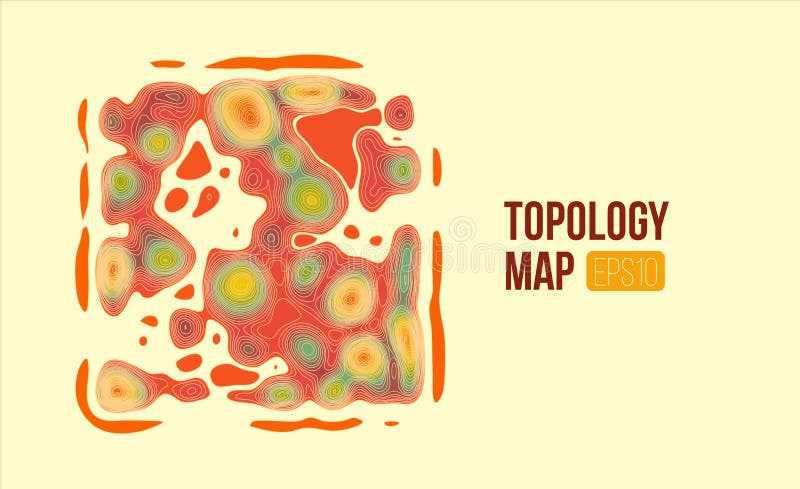 TOPOLOGY
MAP EPS10