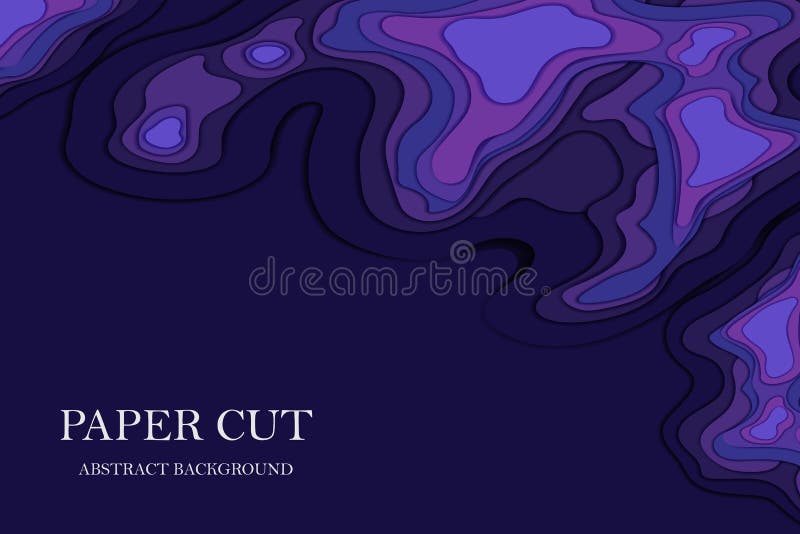 dreamstime

PAPER CUT

ABSTRACT BACKGROUND