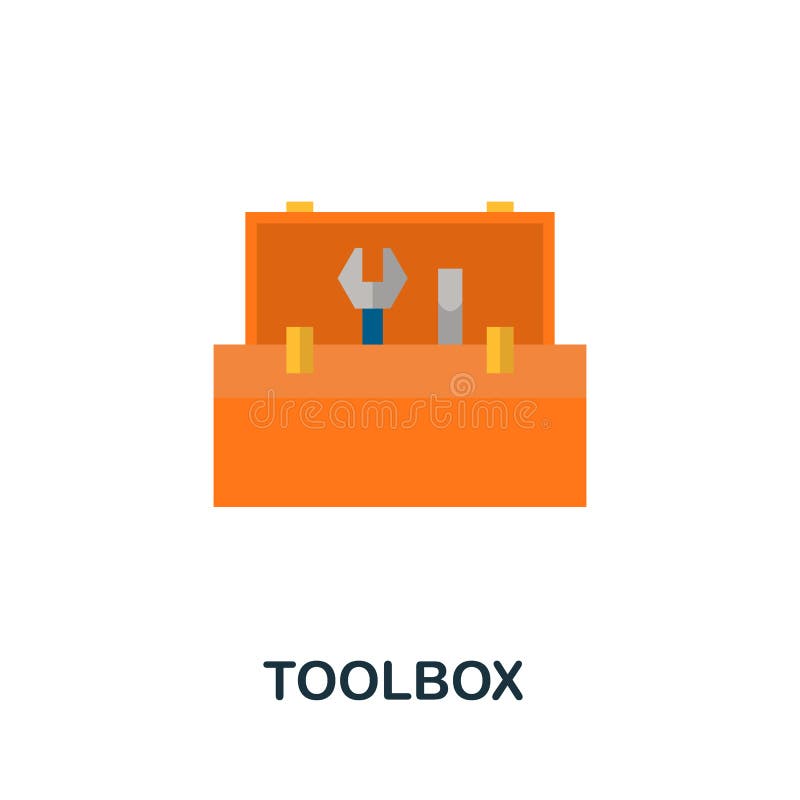 dreamstime

TOOLBOX