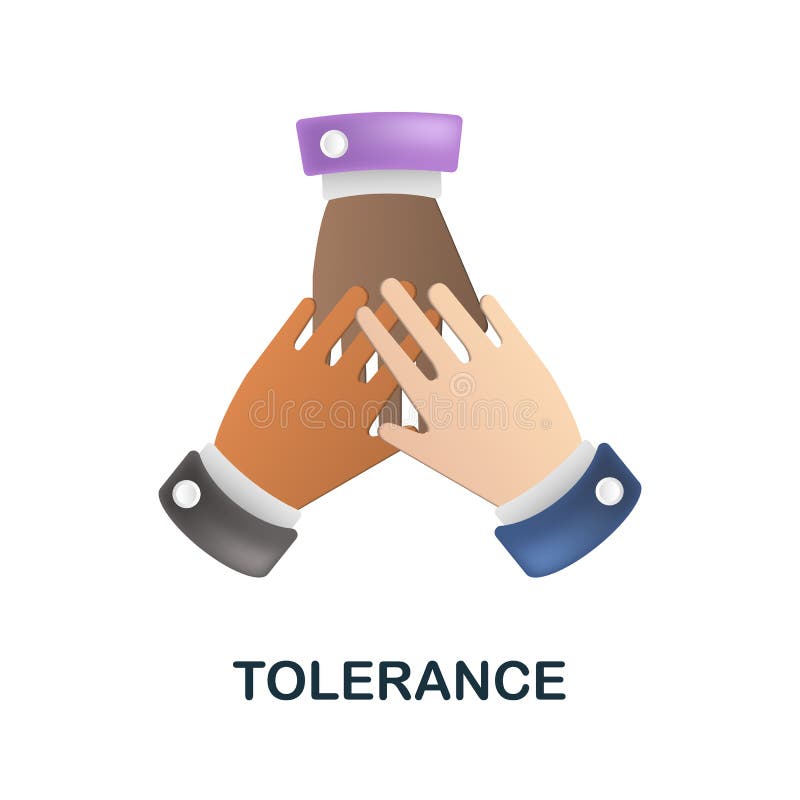 dreamstime

TOLERANCE