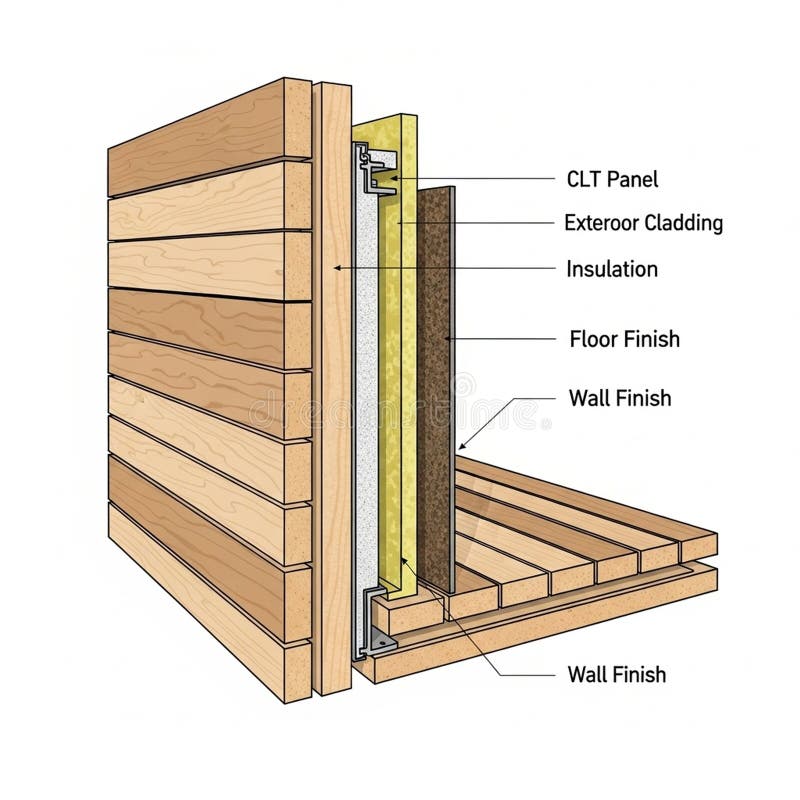 CLT Panel
Exteroor Cladding
Insulation
Floor Finish
Wall Finish
dreamstime
Wall Finish