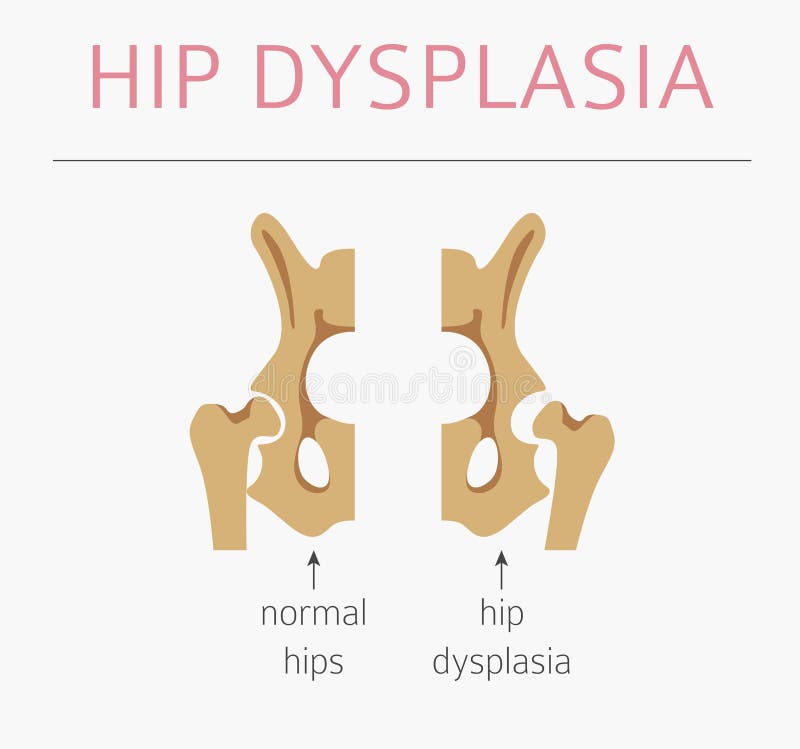 HIP DYSPLASIA

dreamstime

normal hips

hip dysplasia