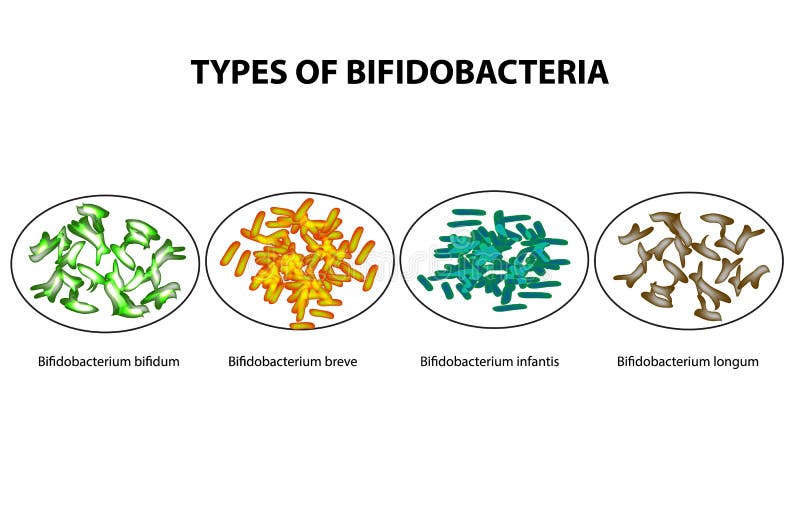 TYPES OF BIFIDOBACTERIA

Bifidobacterium bifidum

Bifidobacterium breve

Bifidobacterium infantis

Bifidobacterium longum