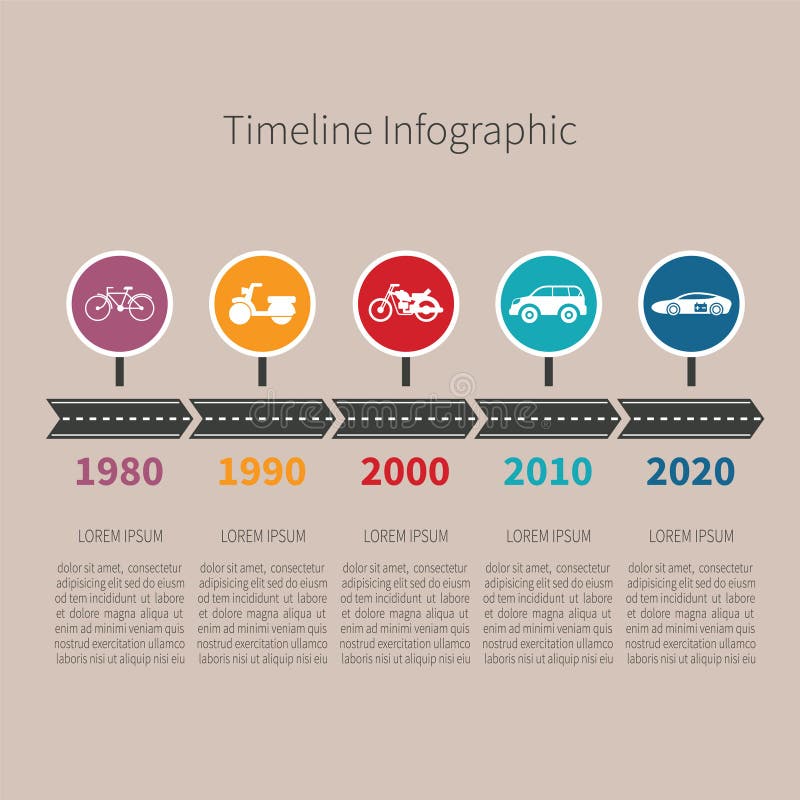 Timeline Infographic

dreamstime

1980

LOREM IPSUM

dolor sit amet, consectetur adipisicing elit sed do eiusm od tem incididunt ut labore et dolore magna aliqua ut enim ad minimi veniam quis nostrud exercitation ullamco laboris nisi ut aliquip nisi eiu

1990

LOREM IPSUM

dolor sit amet, consectetur adipisicing elit sed do eiusm od tem incididunt ut labore et dolore magna aliqua ut enim ad minimi veniam quis nostrud exercitation ullamco laboris nisi ut aliquip nisi eiu

2000

LOREM IPSUM

dolor sit amet, consectetur adipisicing elit sed do eiusm od tem incididunt ut labore et dolore magna aliqua ut enim ad minimi veniam quis nostrud exercitation ullamco laboris nisi ut aliquip nisi eiu

2010

LOREM IPSUM

dolor sit amet, consectetur adipisicing elit sed do eiusm od tem incididunt ut labore et dolore magna aliqua ut enim ad minimi veniam quis nostrud exercitation ullamco laboris nisi ut aliquip nisi eiu

2020

LOREM IPSUM

dolor sit amet, consectetur adipisicing elit sed do eiusm od tem incididunt ut labore et dolore magna aliqua ut enim ad minimi veniam quis nostrud exercitation ullamco laboris nisi ut aliquip nisi eiu