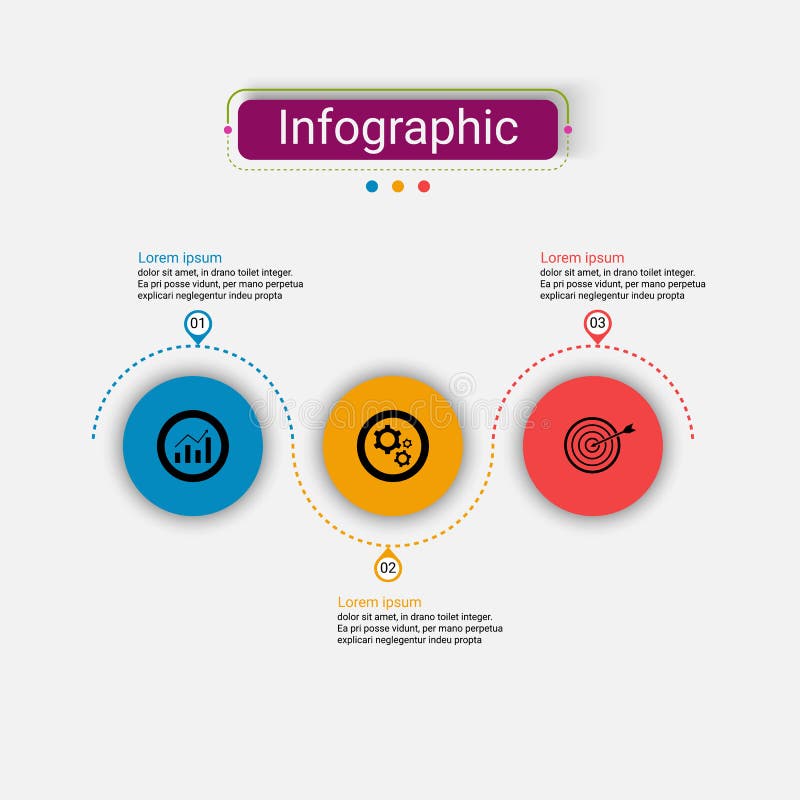 Infographic

Lorem ipsum
dolor sit amet, in drano toilet integer. Ea pri posse vidunt, per mano perpetua explicari neglegentur indeu propta

01

Lorem ipsum
dolor sit amet, in drano toilet integer. Ea pri posse vidunt, per mano perpetua explicari neglegentur indeu propta

03

dreamstime

02

Lorem ipsum
dolor sit amet, in drano toilet integer. Ea pri posse vidunt, per mano perpetua explicari neglegentur indeu propta