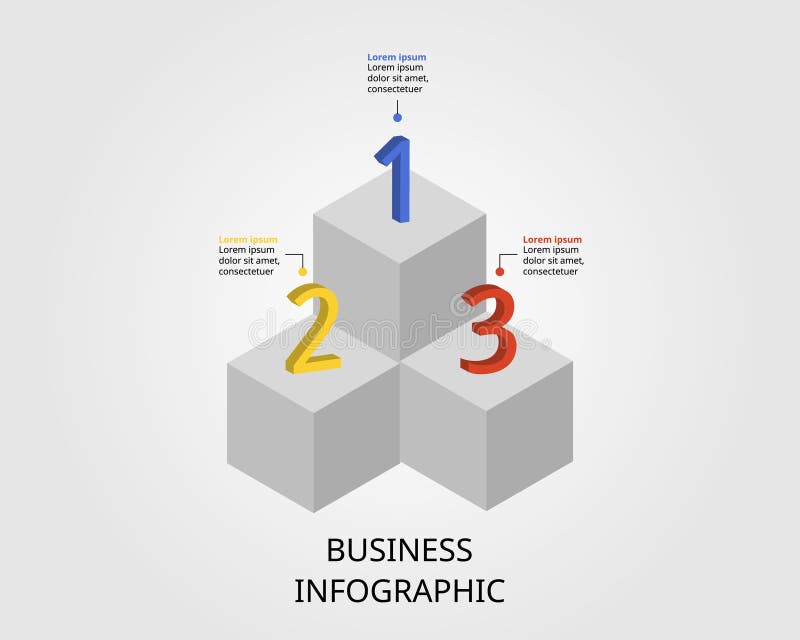 Lorem ipsum
Lorem ipsum dolor sit amet, consectetuer

1

Lorem ipsum
Lorem ipsum dolor sit amet, consectetuer

2

Lorem ipsum
Lorem ipsum dolor sit amet, consectetuer

3

dreamstime

BUSINESS
INFOGRAPHIC