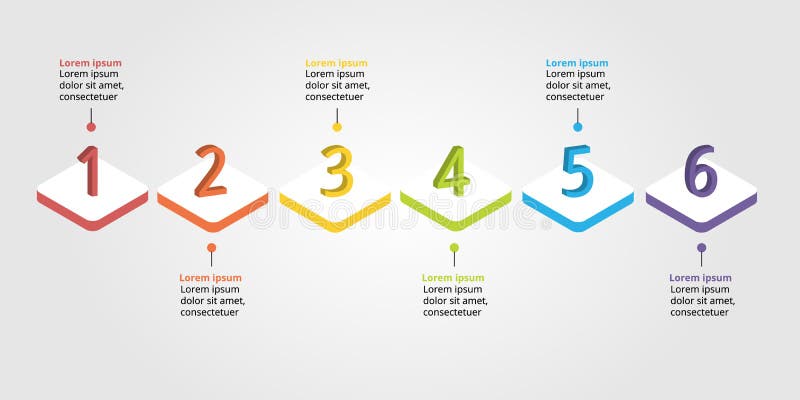 Lorem ipsum
Lorem ipsum dolor sit amet, consectetuer

Lorem ipsum
Lorem ipsum dolor sit amet, consectetuer

Lorem ipsum
Lorem ipsum dolor sit amet, consectetuer

1 2 3 4 5 6

dreamstime

Lorem ipsum
Lorem ipsum dolor sit amet, consectetuer

Lorem ipsum
Lorem ipsum dolor sit amet, consectetuer

Lorem ipsum
Lorem ipsum dolor sit amet, consectetuer