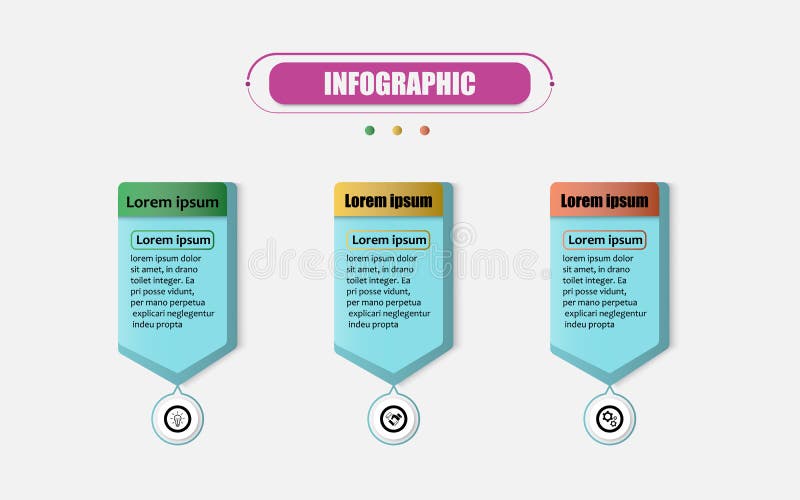 INFOGRAPHIC

Lorem ipsum

Lorem ipsum

lorem ipsum dolor sit amet, in drano toilet integer. Ea pri posse vidunt, per mano perpetua explicari neglegentur indeu propta

Lorem ipsum

Lorem ipsum

lorem ipsum dolor sit amet, in drano toilet integer. Ea pri posse vidunt, per mano perpetua explicari neglegentur indeu propta

Lorem ipsum

Lorem ipsum

lorem ipsum dolor sit amet, in drano toilet integer. Ea pri posse vidunt, per mano perpetua explicari neglegentur indeu propta

dreamstime