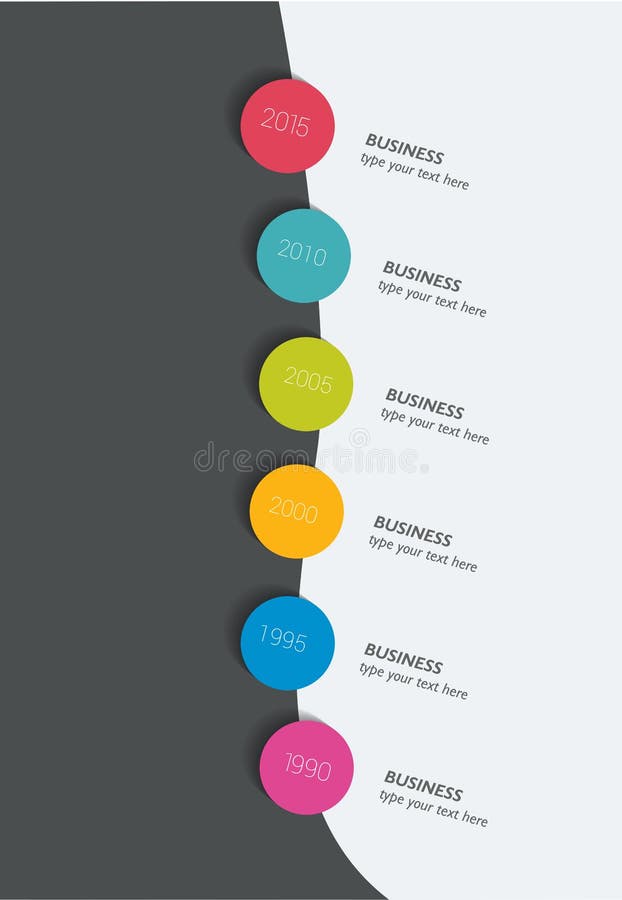 2015
BUSINESS
type your text here

2010
BUSINESS
type your text here

2005
BUSINESS
type your text here

dreamstime.

2000
BUSINESS
type your text here

1995
BUSINESS
type your text here

1990
BUSINESS
type your text here