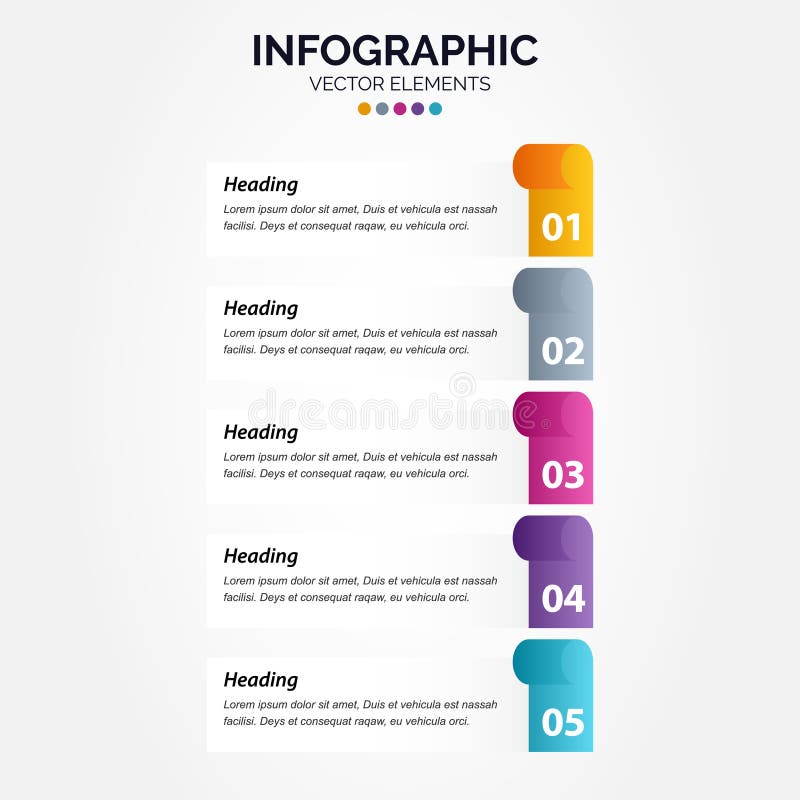 INFOGRAPHIC
VECTOR ELEMENTS

Heading
Lorem ipsum dolor sit amet, Duis et vehicula est nassah facilisi. Deys et consequat raqaw, eu vehicula orci.
01

Heading
Lorem ipsum dolor sit amet, Duis et vehicula est nassah facilisi. Deys et consequat raqaw, eu vehicula orci.
02

dreamstime

Heading
Lorem ipsum dolor sit amet, Duis et vehicula est nassah facilisi. Deys et consequat raqaw, eu vehicula orci.
03

Heading
Lorem ipsum dolor sit amet, Duis et vehicula est nassah facilisi. Deys et consequat raqaw, eu vehicula orci.
04

Heading
Lorem ipsum dolor sit amet, Duis et vehicula est nassah facilisi. Deys et consequat raqaw, eu vehicula orci.
05