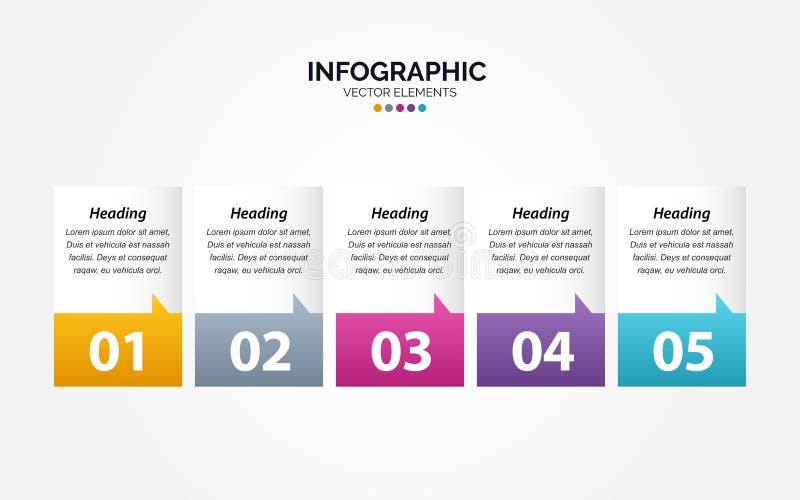 INFOGRAPHIC
VECTOR ELEMENTS

Heading
Lorem ipsum dolor sit amet, Duis et vehicula est nassah facilisi. Deys et consequat raqaw, eu vehicula orci.
01

Heading
Lorem ipsum dolor sit amet, Duis et vehicula est nassah facilisi. Deys et consequat raqaw, eu vehicula orci.
02

Heading
Lorem ipsum dolor sit amet, Duis et vehicula est nassah facilisi. Deys et consequat raqaw, eu vehicula orci.
03

Heading
Lorem ipsum dolor sit amet, Duis et vehicula est nassah facilisi. Deys et consequat raqaw, eu vehicula orci.
04

Heading
Lorem ipsum dolor sit amet, Duis et vehicula est nassah facilisi. Deys et consequat raqaw, eu vehicula orci.
05