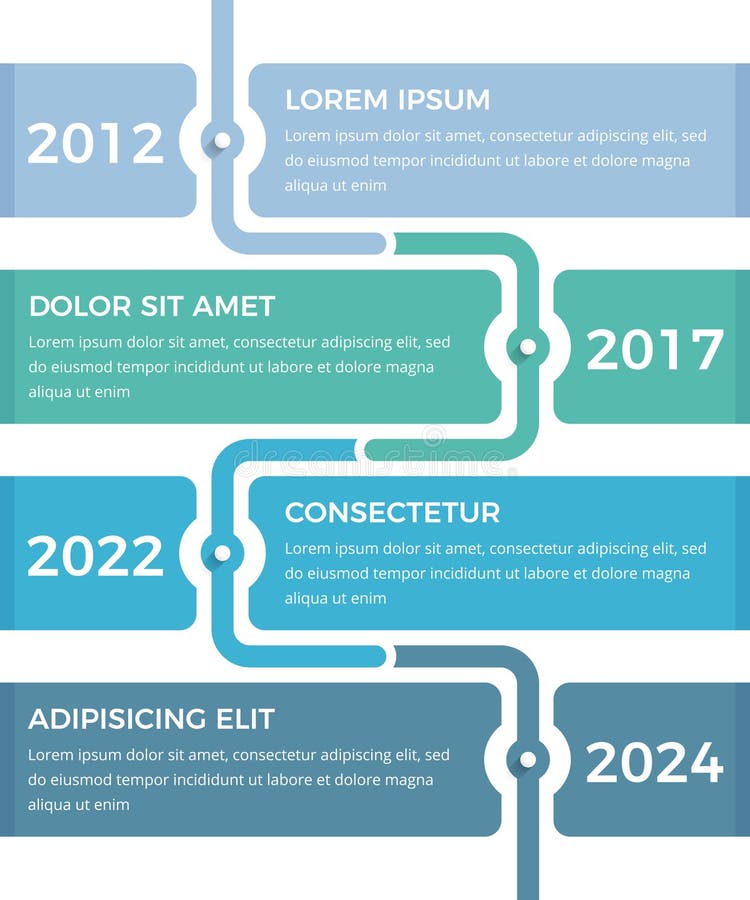 2012

LOREM IPSUM

Lorem ipsum dolor sit amet, consectetur adipiscing elit, sed do eiusmod tempor incididunt ut labore et dolore magna aliqua ut enim

DOLOR SIT AMET

Lorem ipsum dolor sit amet, consectetur adipiscing elit, sed do eiusmod tempor incididunt ut labore et dolore magna aliqua ut enim

2017

dreamstime

2022

CONSECTETUR

Lorem ipsum dolor sit amet, consectetur adipiscing elit, sed do eiusmod tempor incididunt ut labore et dolore magna aliqua ut enim

ADIPISICING ELIT

Lorem ipsum dolor sit amet, consectetur adipiscing elit, sed do eiusmod tempor incididunt ut labore et dolore magna aliqua ut enim

2024