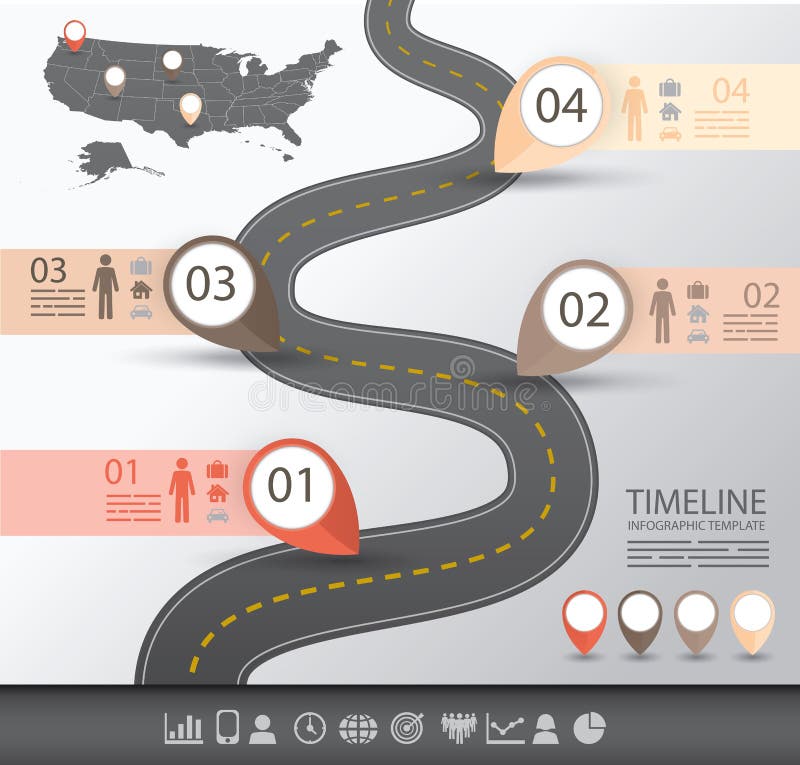 04

04

03

03

02

02

dreamstime

01

01

TIMELINE
INFOGRAPHIC TEMPLATE