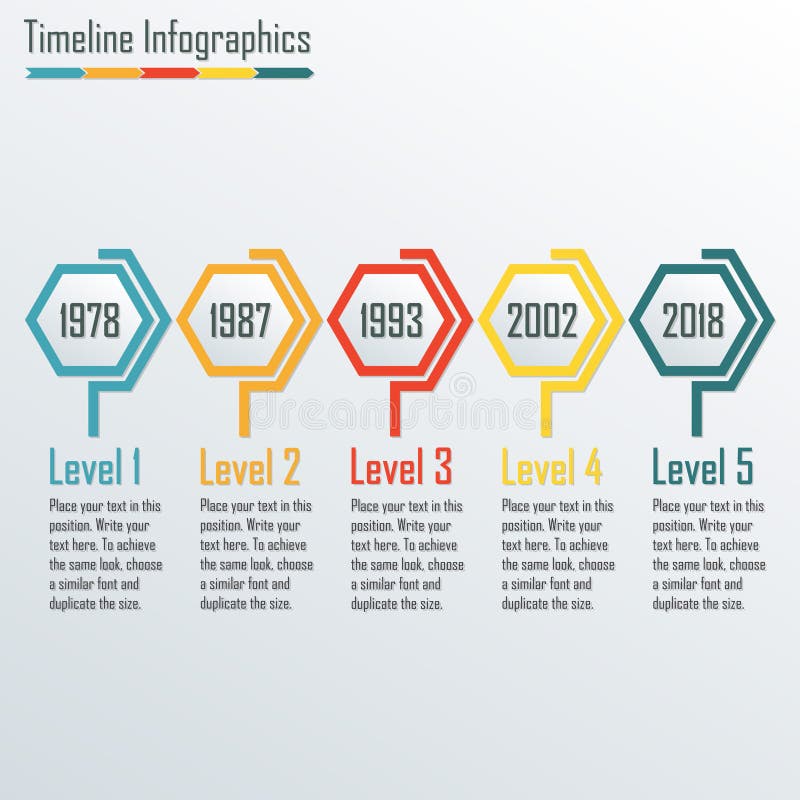 Timeline Infographics

1978

1987

1993

2002

2018

dreamstime

Level 1

Place your text in this position. Write your text here. To achieve the same look, choose a similar font and duplicate the size.

Level 2

Place your text in this position. Write your text here. To achieve the same look, choose a similar font and duplicate the size.

Level 3

Place your text in this position. Write your text here. To achieve the same look, choose a similar font and duplicate the size.

Level 4

Place your text in this position. Write your text here. To achieve the same look, choose a similar font and duplicate the size.

Level 5

Place your text in this position. Write your text here. To achieve the same look, choose a similar font and duplicate the size.