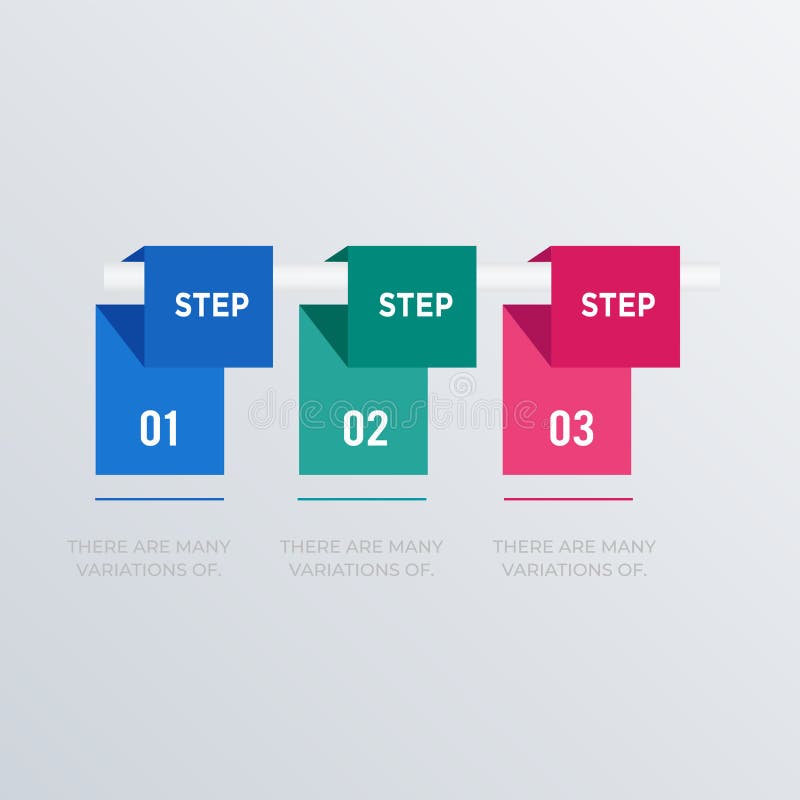 STEP
01
THERE ARE MANY VARIATIONS OF.

STEP
02
THERE ARE MANY VARIATIONS OF.

STEP
03
THERE ARE MANY VARIATIONS OF.

dreamstime