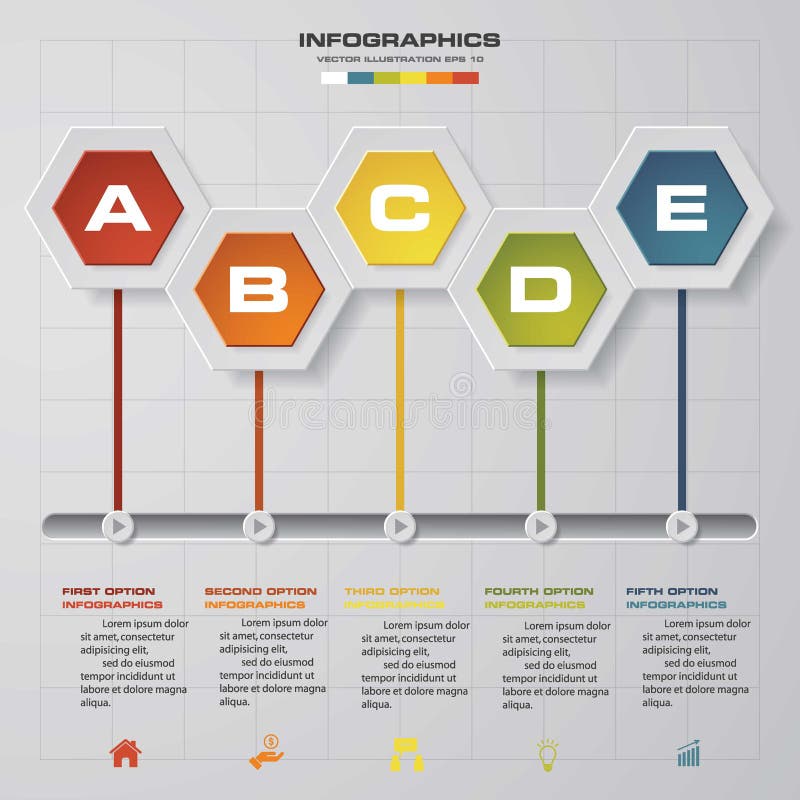 INFOGRAPHICS
VECTOR ILLUSTRATION EPS 10

A

B

C

D

E

dreamstime

FIRST OPTION
INFOGRAPHICS

Lorem ipsum dolor sit amet, consectetur adipisicing elit, sed do eiusmod tempor incididunt ut labore et dolore magna aliqua.

SECOND OPTION
INFOGRAPHICS

Lorem ipsum dolor sit amet, consectetur adipisicing elit, sed do eiusmod tempor incididunt ut labore et dolore magna aliqua.

THIRD OPTION
INFOGRAPHICS

Lorem ipsum dolor sit amet, consectetur adipisicing elit, sed do eiusmod tempor incididunt ut labore et dolore magna aliqua.

FOURTH OPTION
INFOGRAPHICS

Lorem ipsum dolor sit amet, consectetur adipisicing elit, sed do eiusmod tempor incididunt ut labore et dolore magna aliqua.

FIFTH OPTION
INFOGRAPHICS

Lorem ipsum dolor sit amet, consectetur adipisicing elit, sed do eiusmod tempor incididunt ut labore et dolore magna aliqua.