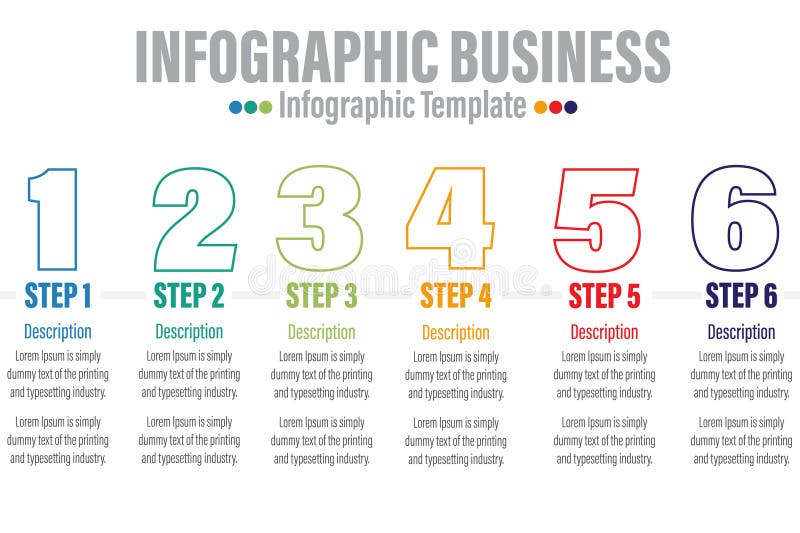 INFOGRAPHIC BUSINESS

Infographic Template

1

STEP 1

Description

Lorem Ipsum is simply dummy text of the printing and typesetting industry.

Lorem Ipsum is simply dummy text of the printing and typesetting industry.

2

STEP 2

Description

Lorem Ipsum is simply dummy text of the printing and typesetting industry.

Lorem Ipsum is simply dummy text of the printing and typesetting industry.

3

STEP 3

Description

Lorem Ipsum is simply dummy text of the printing and typesetting industry.

Lorem Ipsum is simply dummy text of the printing and typesetting industry.

4

STEP 4

Description

Lorem Ipsum is simply dummy text of the printing and typesetting industry.

Lorem Ipsum is simply dummy text of the printing and typesetting industry.

5

STEP 5

Description

Lorem Ipsum is simply dummy text of the printing and typesetting industry.

Lorem Ipsum is simply dummy text of the printing and typesetting industry.

6

STEP 6

Description

Lorem Ipsum is simply dummy text of the printing and typesetting industry.

Lorem Ipsum is simply dummy text of the printing and typesetting industry.

dreamstime