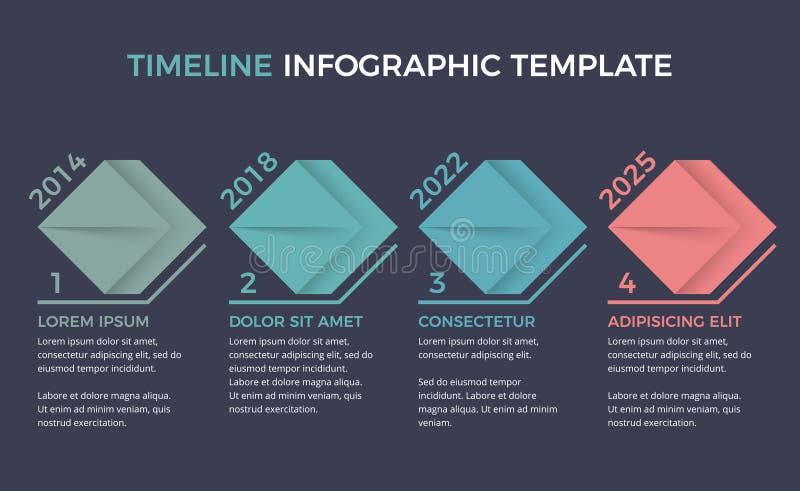 TIMELINE INFOGRAPHIC TEMPLATE

2014

1

LOREM IPSUM

Lorem ipsum dolor sit amet, consectetur adipiscing elit, sed do eiusmod tempor incididunt.

Labore et dolore magna aliqua. Ut enim ad minim veniam, quis nostrud exercitation.

2018

2

DOLOR SIT AMET

Lorem ipsum dolor sit amet, consectetur adipiscing elit, sed do eiusmod tempor incididunt. Labore et dolore magna aliqua. Ut enim ad minim veniam, quis nostrud exercitation.

2022

3

CONSECTETUR

Lorem ipsum dolor sit amet, consectetur adipiscing elit.

Sed do eiusmod tempor incididunt. Labore et dolore magna aliqua. Ut enim ad minim veniam.

2025

4

ADIPISICING ELIT

Lorem ipsum dolor sit amet, consectetur adipiscing elit, sed do eiusmod tempor incididunt.

Labore et dolore magna aliqua. Ut enim ad minim veniam, quis nostrud exercitation.

dreamstime