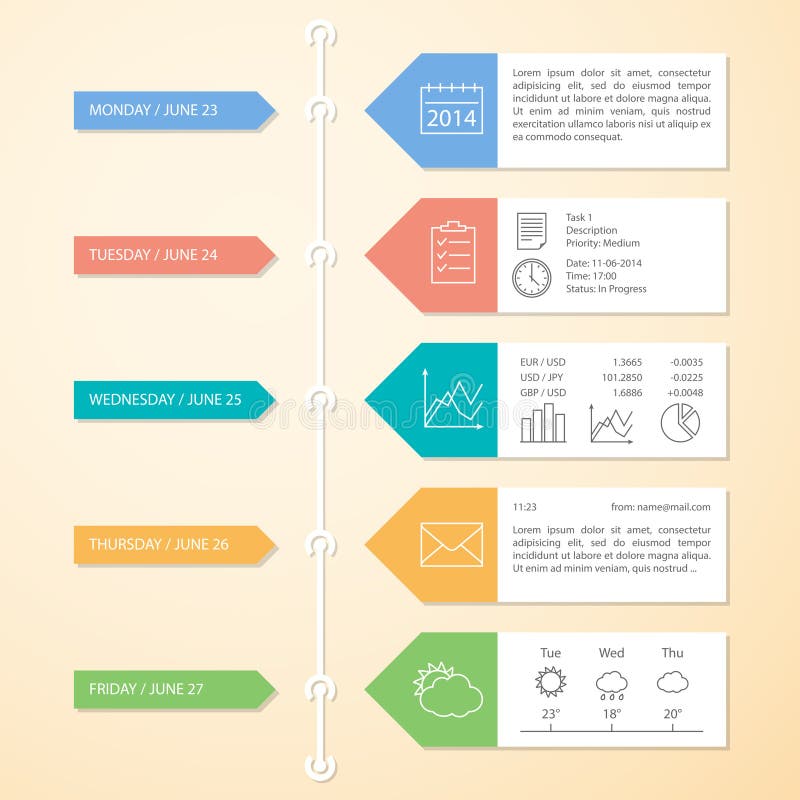 MONDAY / JUNE 23

2014

Lorem ipsum dolor sit amet, consectetur adipisicing elit, sed do eiusmod tempor incididunt ut labore et dolore magna aliqua. Ut enim ad minim veniam, quis nostrud exercitation ullamco laboris nisi ut aliquip ex ea commodo consequat.

TUESDAY / JUNE 24

Task 1
Description
Priority: Medium

Date: 11-06-2014
Time: 17:00
Status: In Progress

WEDNESDAY / JUNE 25

| EUR / USD | 1.3665 | -0.0035 |
|---|---|---|
| USD / JPY | 101.2850 | -0.0225 |
| GBP / USD | 1.6886 | +0.0048 |

THURSDAY / JUNE 26

11:23 from: name@mail.com

Lorem ipsum dolor sit amet, consectetur adipisicing elit, sed do eiusmod tempor incididunt ut labore et dolore magna aliqua. Ut enim ad minim veniam, quis nostrud ...

FRIDAY / JUNE 27

| Tue | Wed | Thu |
|---|---|---|
| 23° | 18° | 20° |