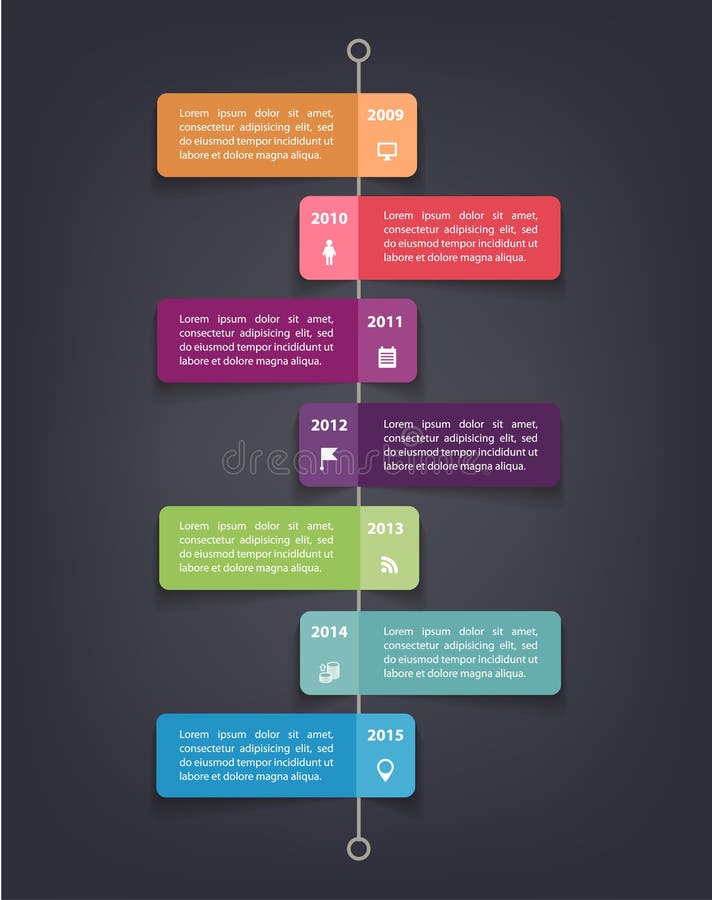 Lorem ipsum dolor sit amet, consectetur adipisicing elit, sed do eiusmod tempor incididunt ut labore et dolore magna aliqua.

2009

2010

Lorem ipsum dolor sit amet, consectetur adipisicing elit, sed do eiusmod tempor incididunt ut labore et dolore magna aliqua.

Lorem ipsum dolor sit amet, consectetur adipisicing elit, sed do eiusmod tempor incididunt ut labore et dolore magna aliqua.

2011

2012

Lorem ipsum dolor sit amet, consectetur adipisicing elit, sed do eiusmod tempor incididunt ut labore et dolore magna aliqua.

dreamstime

Lorem ipsum dolor sit amet, consectetur adipisicing elit, sed do eiusmod tempor incididunt ut labore et dolore magna aliqua.

2013

2014

Lorem ipsum dolor sit amet, consectetur adipisicing elit, sed do eiusmod tempor incididunt ut labore et dolore magna aliqua.

Lorem ipsum dolor sit amet, consectetur adipisicing elit, sed do eiusmod tempor incididunt ut labore et dolore magna aliqua.

2015