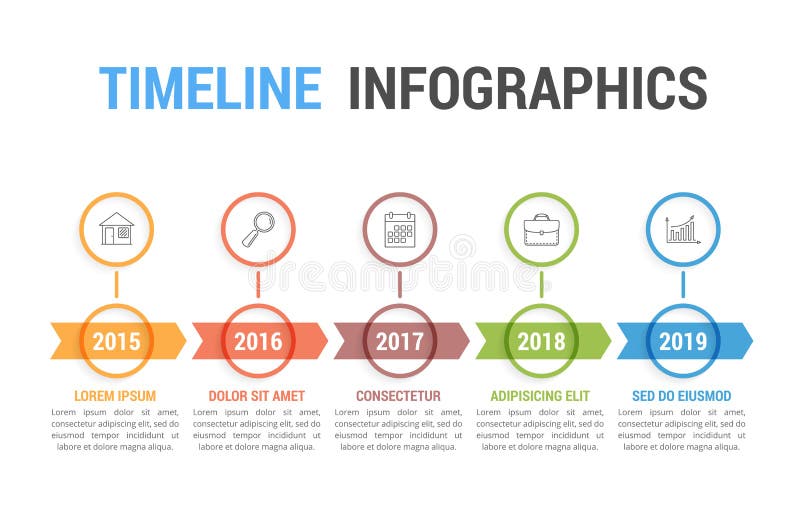 TIMELINE INFOGRAPHICS

dreamstime

2015

LOREM IPSUM

Lorem ipsum dolor sit amet, consectetur adipiscing elit, sed do eiusmod tempor incididunt ut labore et dolore magna aliqua.

2016

DOLOR SIT AMET

Lorem ipsum dolor sit amet, consectetur adipiscing elit, sed do eiusmod tempor incididunt ut labore et dolore magna aliqua.

2017

CONSECTETUR

Lorem ipsum dolor sit amet, consectetur adipiscing elit, sed do eiusmod tempor incididunt ut labore et dolore magna aliqua.

2018

ADIPISICING ELIT

Lorem ipsum dolor sit amet, consectetur adipiscing elit, sed do eiusmod tempor incididunt ut labore et dolore magna aliqua.

2019

SED DO EIUSMOD

Lorem ipsum dolor sit amet, consectetur adipiscing elit, sed do eiusmod tempor incididunt ut labore et dolore magna aliqua.